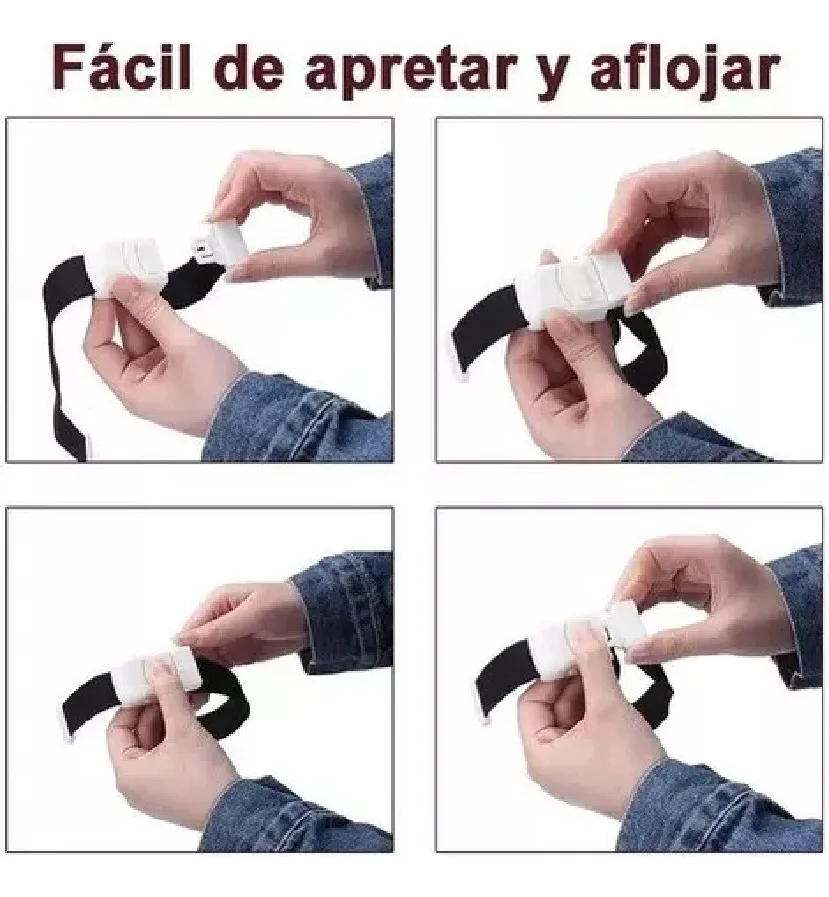 Fácil de apretar y aflojar