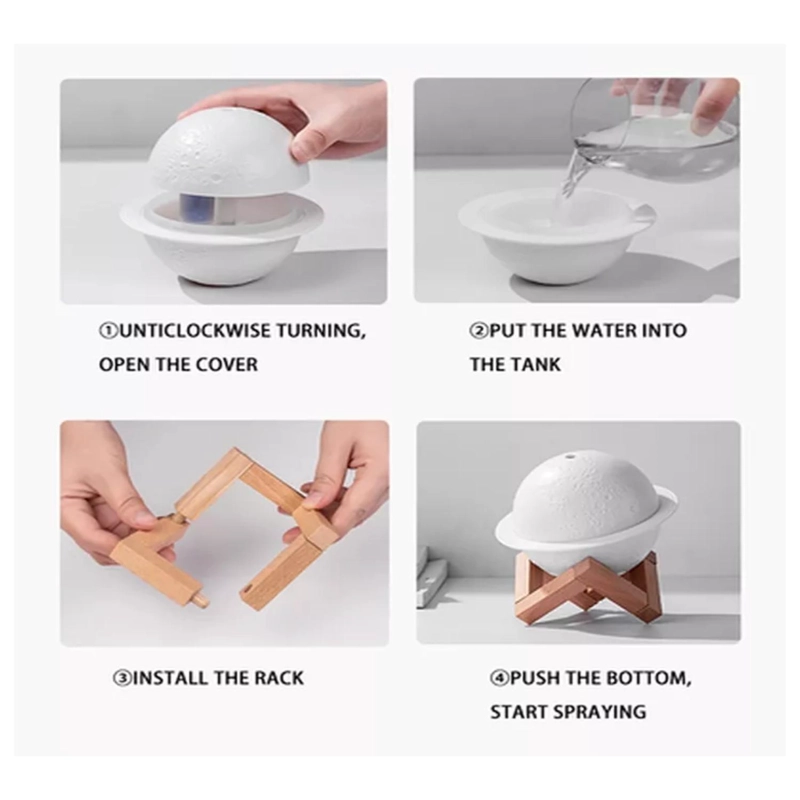 ①UNTICLOCKWISE TURNING, OPEN THE COVER

②PUT THE WATER INTO THE TANK

③INSTALL THE RACK

④PUSH THE BOTTOM, START SPRAYING