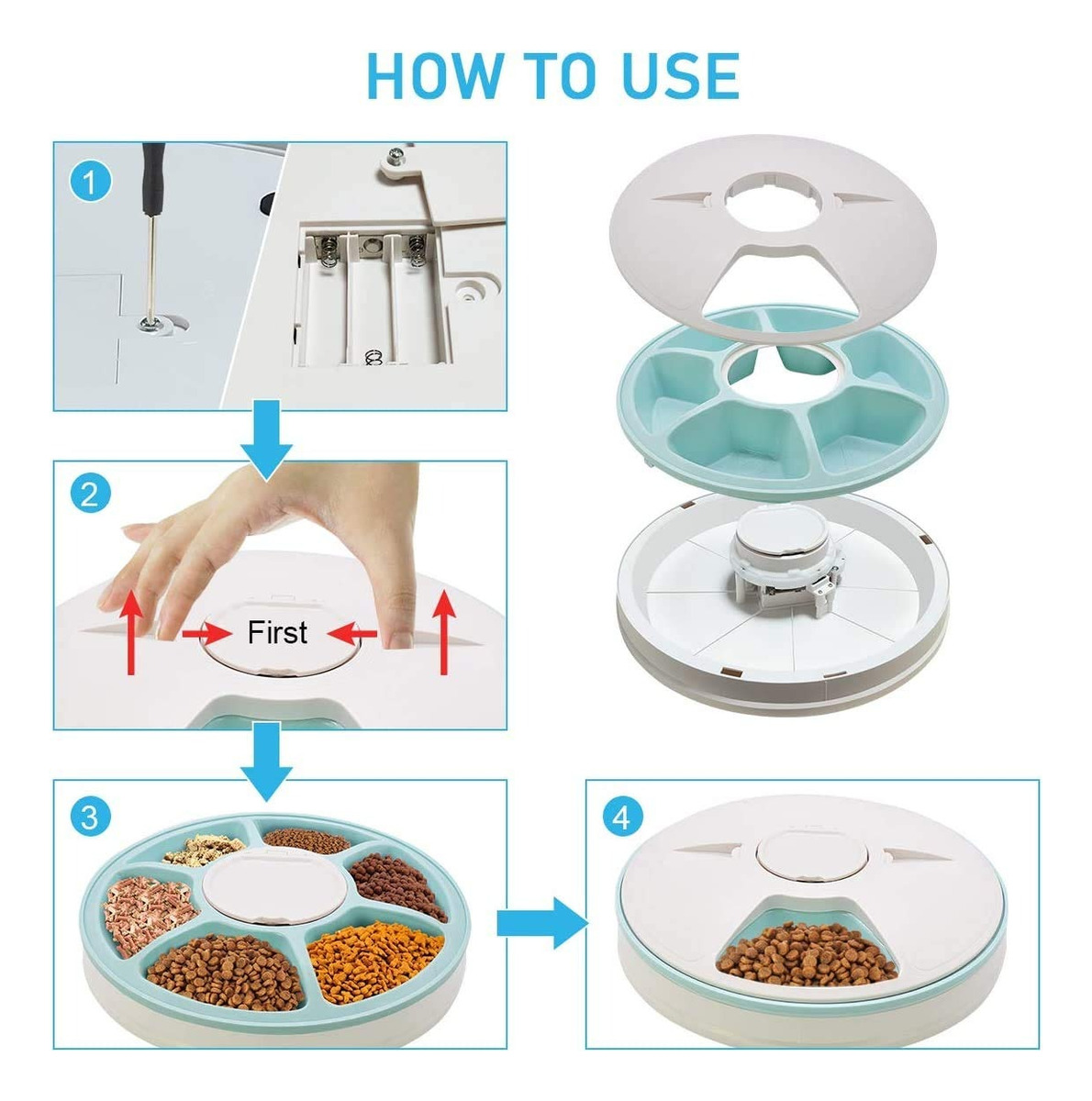 HOW TO USE

1

2

First

3

4