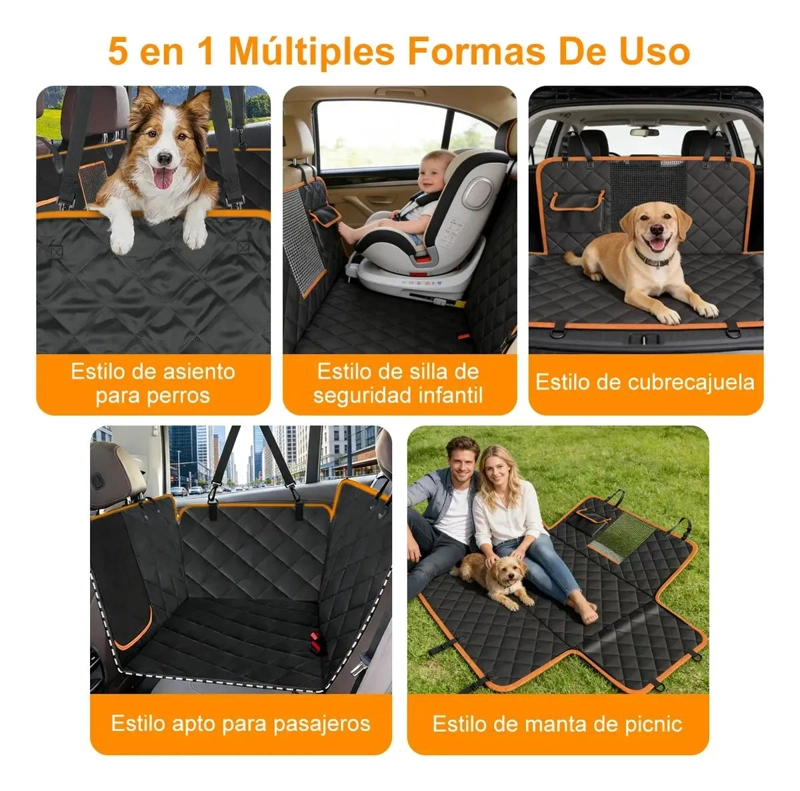 5 en 1 Múltiples Formas De Uso

Estilo de asiento para perros

Estilo de silla de seguridad infantil

Estilo de cubrecajuela

Estilo apto para pasajeros

Estilo de manta de picnic