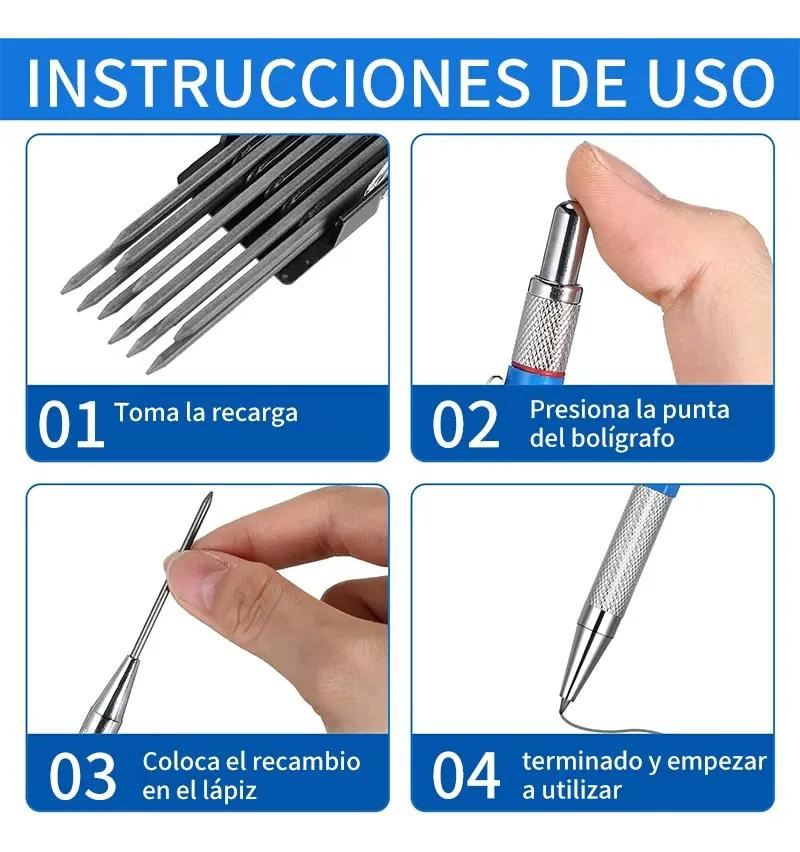 INSTRUCCIONES DE USO

01 Toma la recarga

02 Presiona la punta del bolígrafo

03 Coloca el recambio en el lápiz

04 terminado y empezar a utilizar