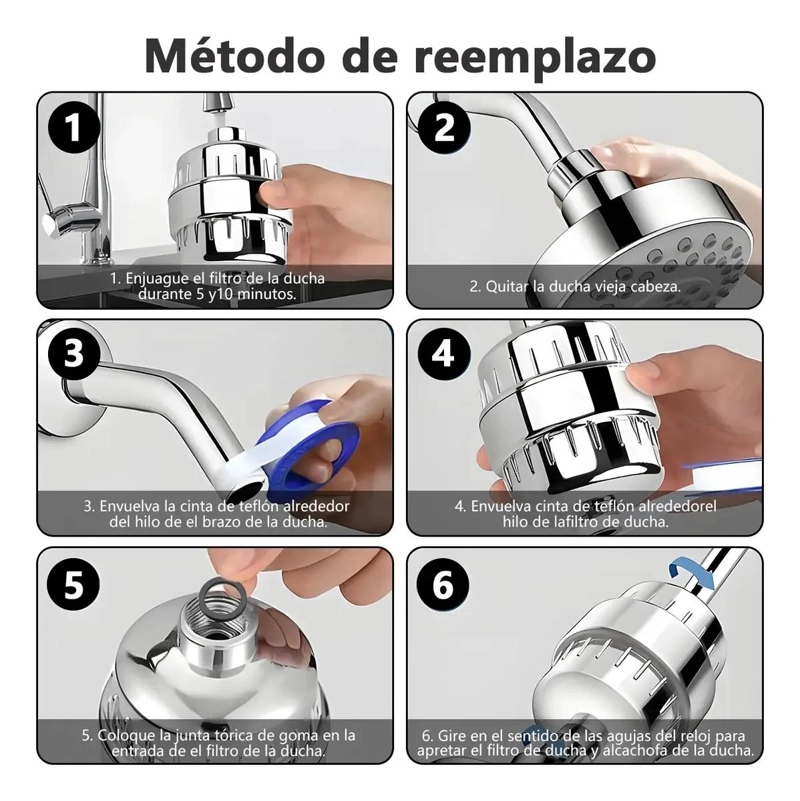 Método de reemplazo

1

1. Enjuague el filtro de la ducha durante 5 y10 minutos.

2

2. Quitar la ducha vieja cabeza.

3

3. Envuelva la cinta de teflón alrededor del hilo de el brazo de la ducha.

4

4. Envuelva cinta de teflón alrededorel hilo de lafiltro de ducha.

5

5. Coloque la junta tórica de goma en la entrada de el filtro de la ducha.

6

6. Gire en el sentido de las agujas del reloj para apretar el filtro de ducha y alcachofa de la ducha.