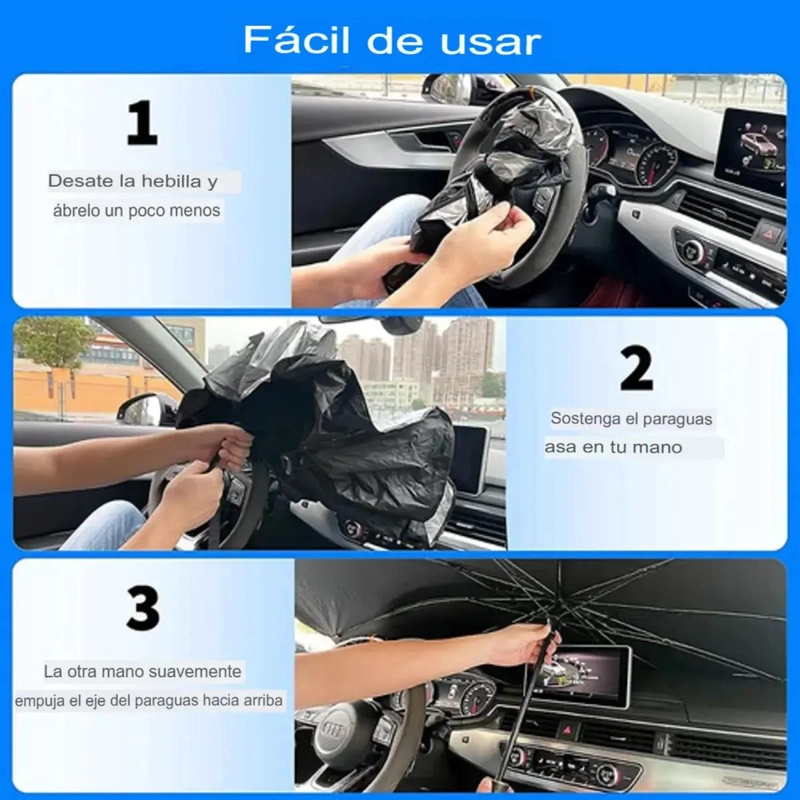 Fácil de usar

1

Desate la hebilla y ábrelo un poco menos

2

Sostenga el paraguas asa en tu mano

3

La otra mano suavemente empuja el eje del paraguas hacia arriba