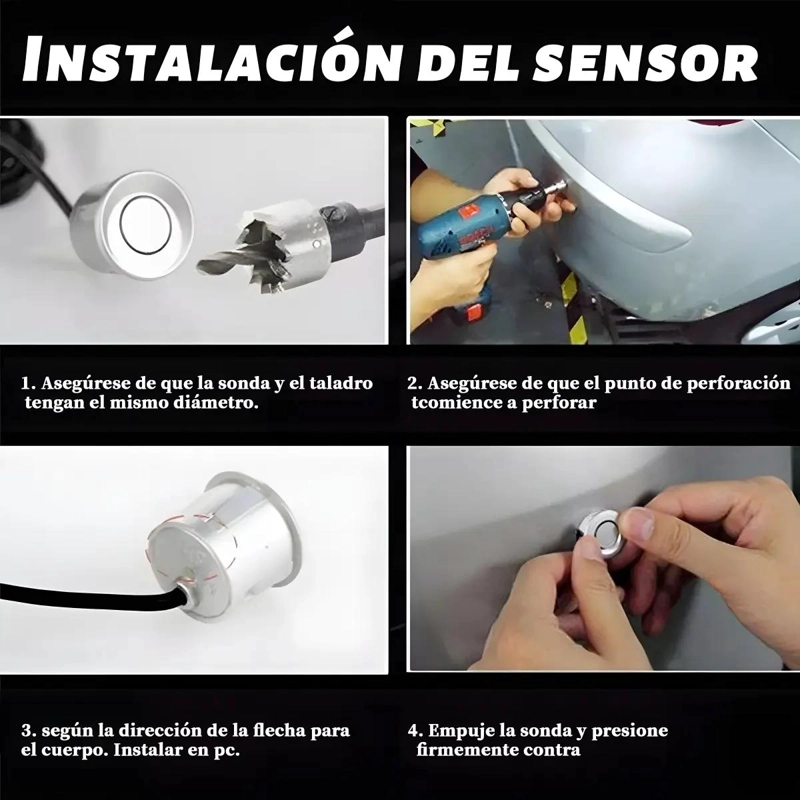 INSTALACIÓN DEL SENSOR

1. Asegúrese de que la sonda y el taladro tengan el mismo diámetro.

2. Asegúrese de que el punto de perforación tcomience a perforar

3. según la dirección de la flecha para el cuerpo. Instalar en pc.

4. Empuje la sonda y presione firmemente contra