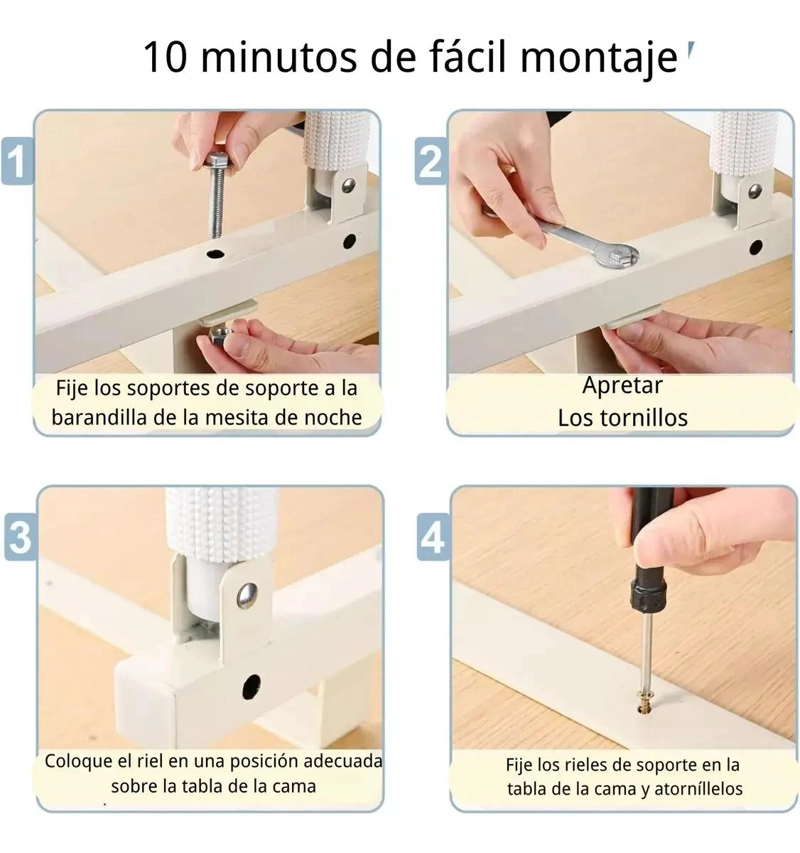 10 minutos de fácil montaje

1

Fije los soportes de soporte a la barandilla de la mesita de noche

2

Apretar
Los tornillos

3

Coloque el riel en una posición adecuada sobre la tabla de la cama

4

Fije los rieles de soporte en la tabla de la cama y atorníllelos