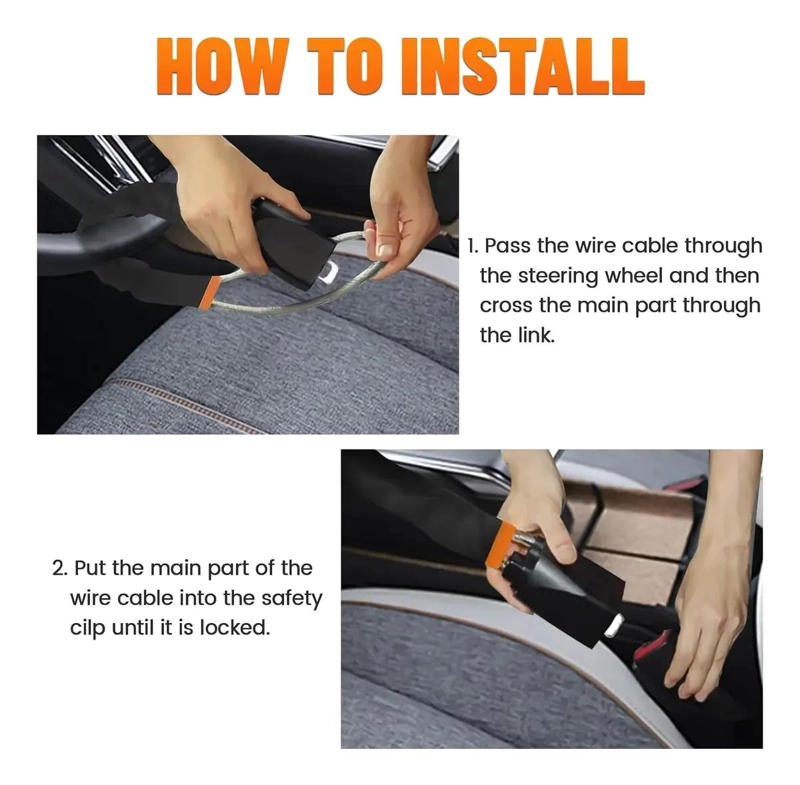 HOW TO INSTALL

1. Pass the wire cable through the steering wheel and then cross the main part through the link.

2. Put the main part of the wire cable into the safety cilp until it is locked.