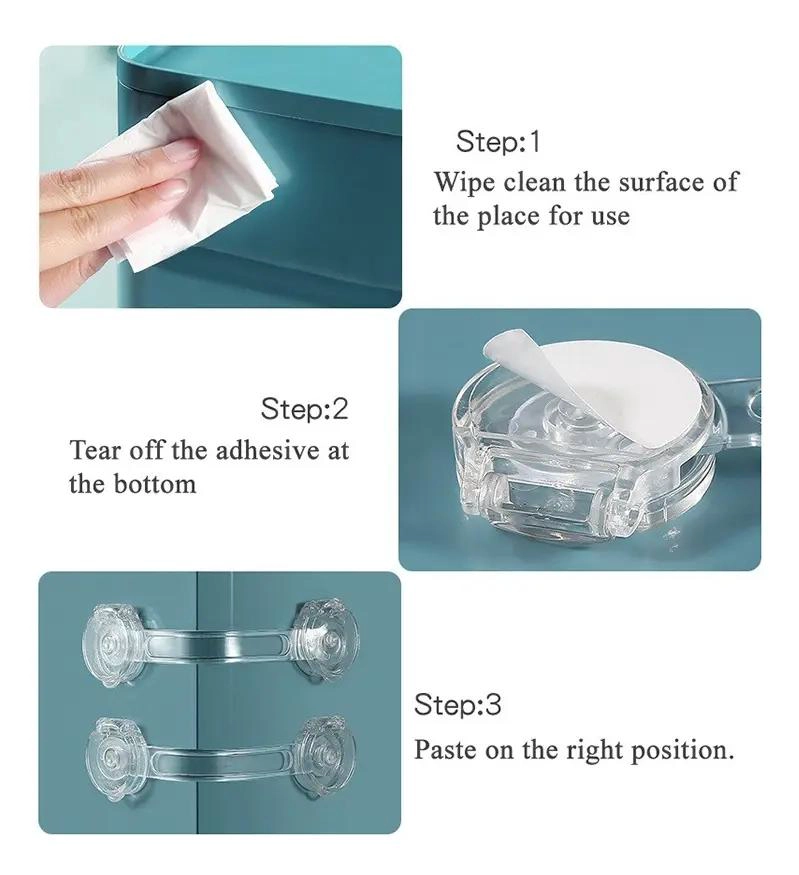 Step:1
Wipe clean the surface of the place for use

Step:2
Tear off the adhesive at the bottom

Step:3
Paste on the right position.