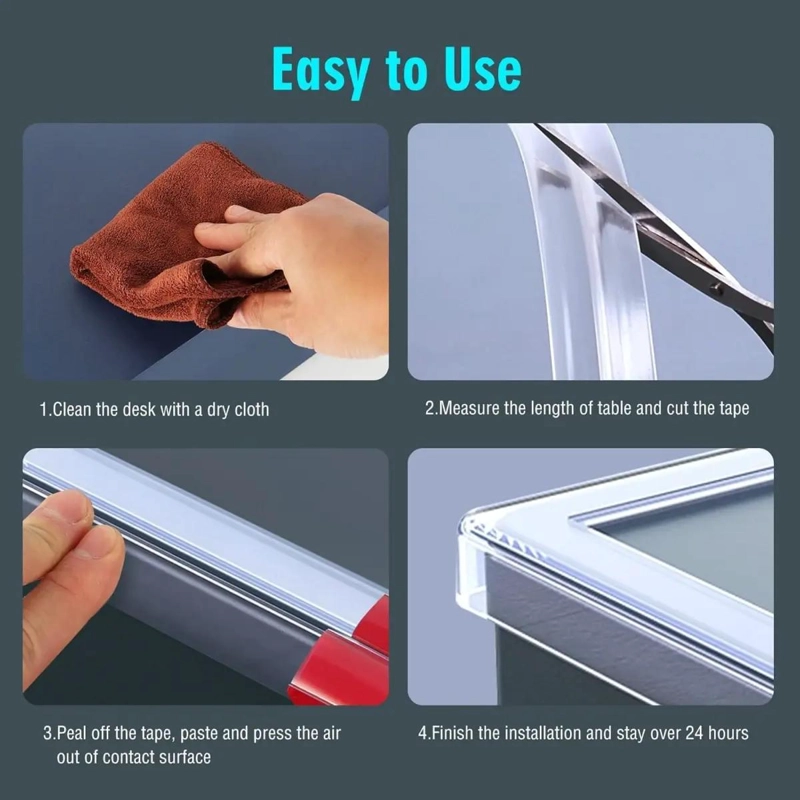 Easy to Use

1.Clean the desk with a dry cloth

2.Measure the length of table and cut the tape

3.Peal off the tape, paste and press the air out of contact surface

4.Finish the installation and stay over 24 hours