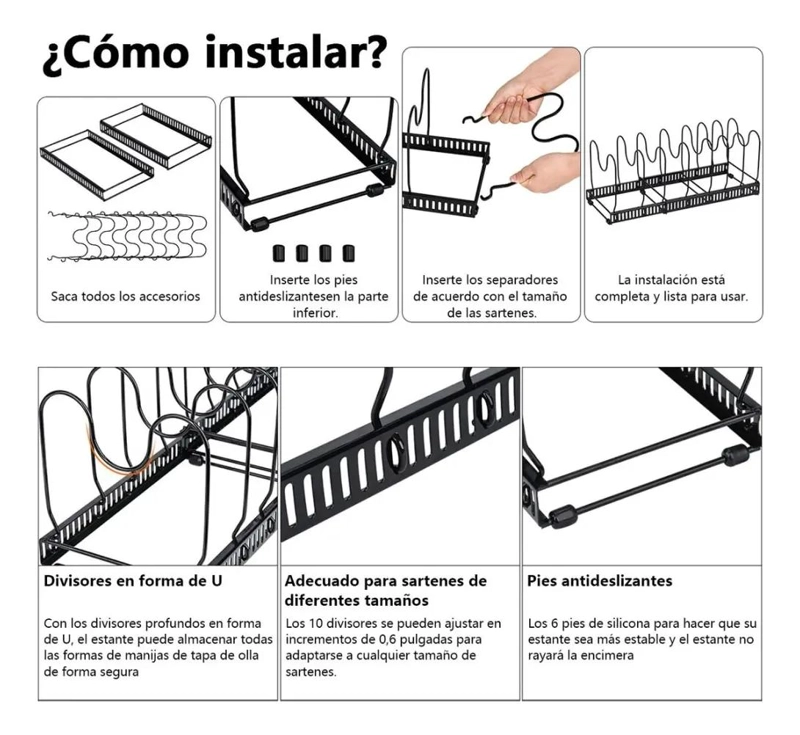 ¿Cómo instalar?

Saca todos los accesorios

Inserte los pies antideslizantesen la parte inferior.

Inserte los separadores de acuerdo con el tamaño de las sartenes.

La instalación está completa y lista para usar.

Divisores en forma de U

Con los divisores profundos en forma de U, el estante puede almacenar todas las formas de manijas de tapa de olla de forma segura

Adecuado para sartenes de diferentes tamaños

Los 10 divisores se pueden ajustar en incrementos de 0,6 pulgadas para adaptarse a cualquier tamaño de sartenes.

Pies antideslizantes

Los 6 pies de silicona para hacer que su estante sea más estable y el estante no rayará la encimera