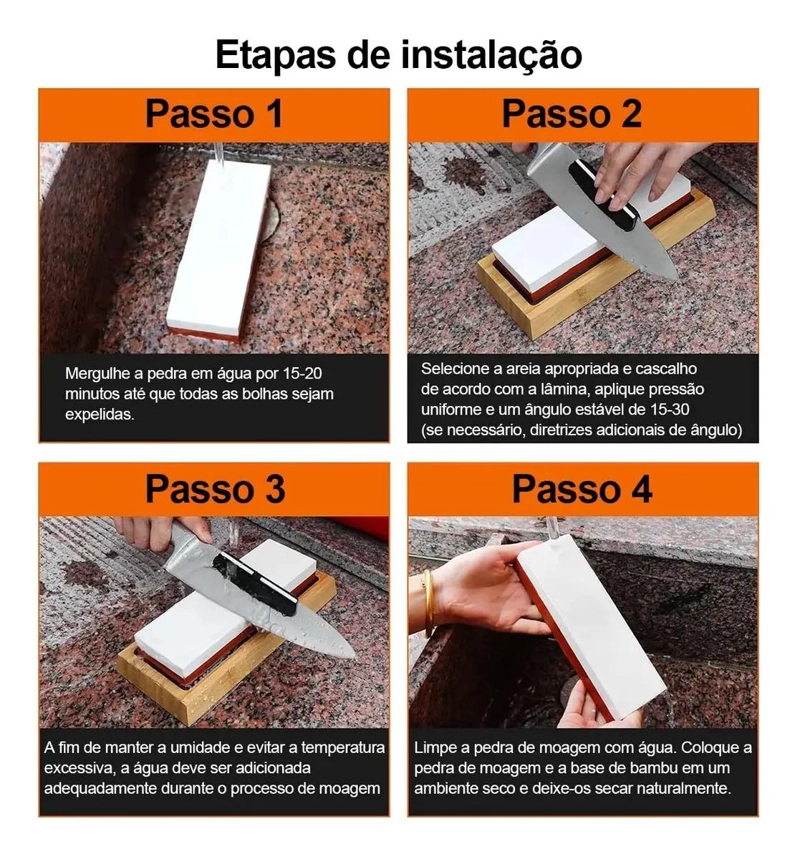 Etapas de instalação

Passo 1

Mergulhe a pedra em água por 15-20 minutos até que todas as bolhas sejam expelidas.

Passo 2

Selecione a areia apropriada e cascalho de acordo com a lâmina, aplique pressão uniforme e um ângulo estável de 15-30 (se necessário, diretrizes adicionais de ângulo)

Passo 3

A fim de manter a umidade e evitar a temperatura excessiva, a água deve ser adicionada adequadamente durante o processo de moagem

Passo 4

Limpe a pedra de moagem com água. Coloque a pedra de moagem e a base de bambu em um ambiente seco e deixe-os secar naturalmente.