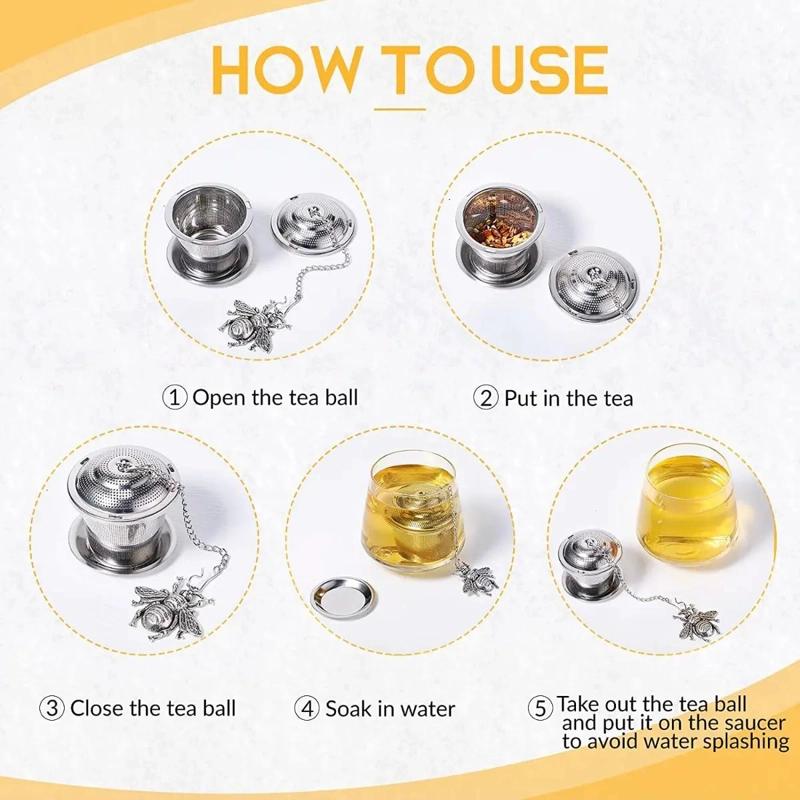 HOW TO USE

① Open the tea ball

② Put in the tea

③ Close the tea ball

④ Soak in water

⑤ Take out the tea ball and put it on the saucer to avoid water splashing