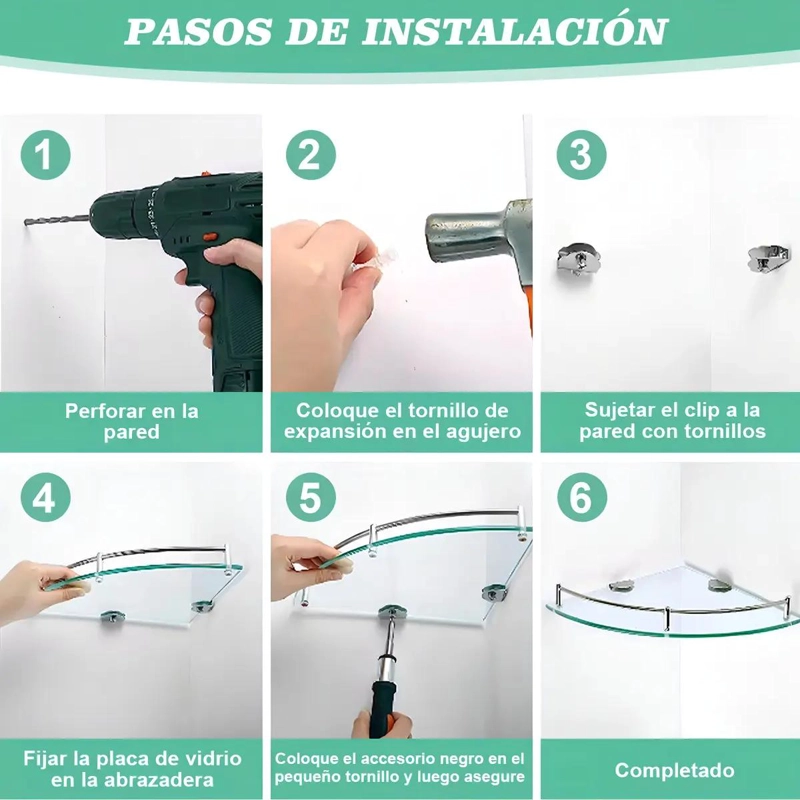 PASOS DE INSTALACIÓN

1

Perforar en la pared

2

Coloque el tornillo de expansión en el agujero

3

Sujetar el clip a la pared con tornillos

4

Fijar la placa de vidrio en la abrazadera

5

Coloque el accesorio negro en el pequeño tornillo y luego asegure

6

Completado