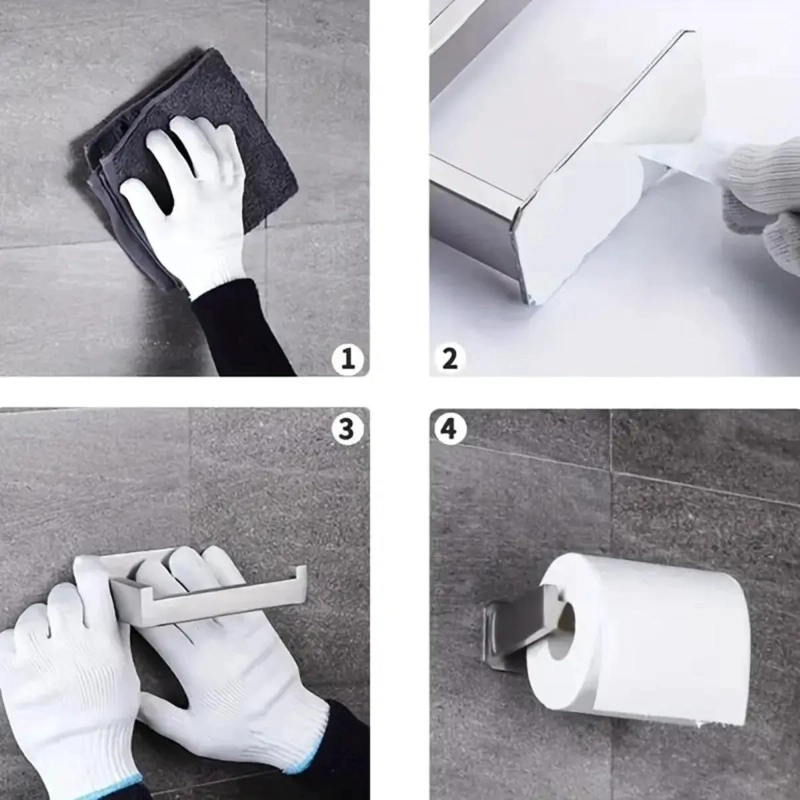 1
2
3
4