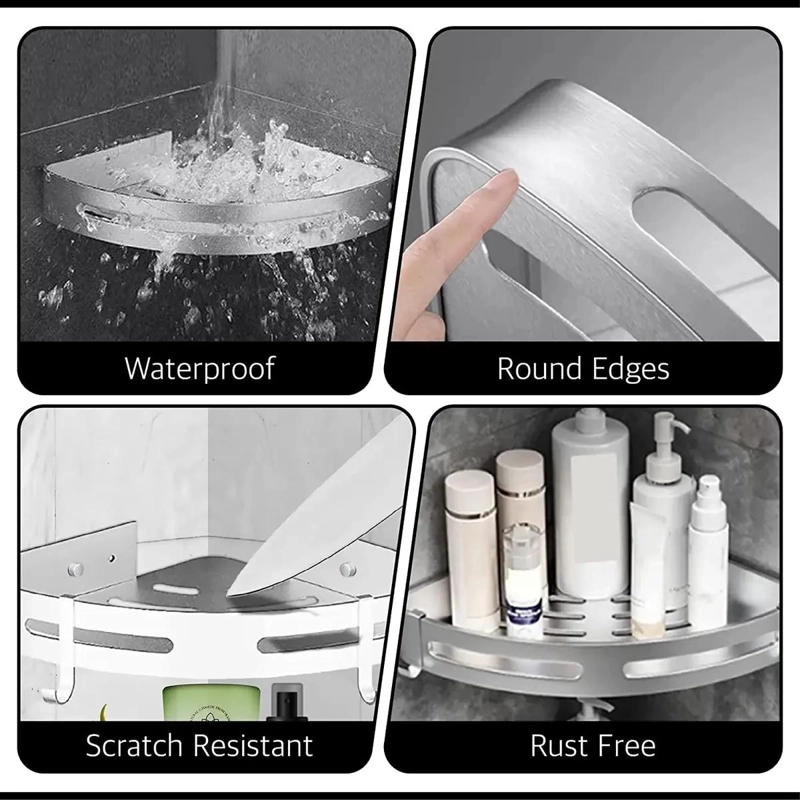 Waterproof

Round Edges

Scratch Resistant

Rust Free