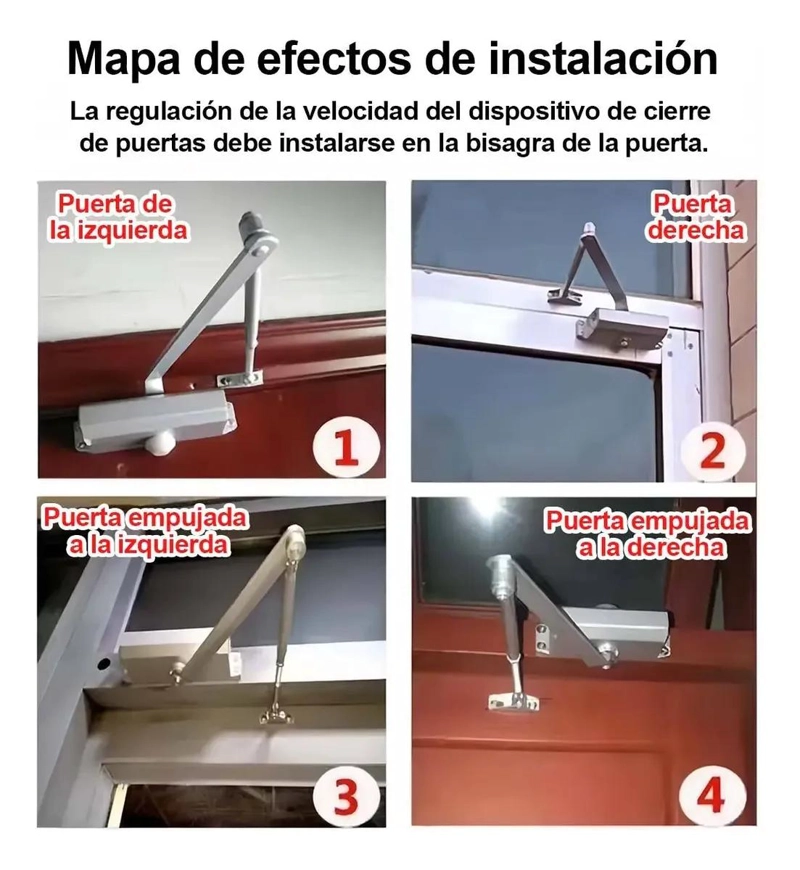 Mapa de efectos de instalación

La regulación de la velocidad del dispositivo de cierre de puertas debe instalarse en la bisagra de la puerta.

Puerta de la izquierda

1

Puerta derecha

2

Puerta empujada a la izquierda

3

Puerta empujada a la derecha

4