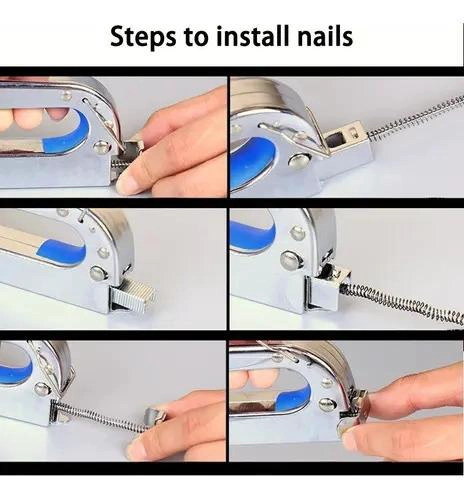 Steps to install nails