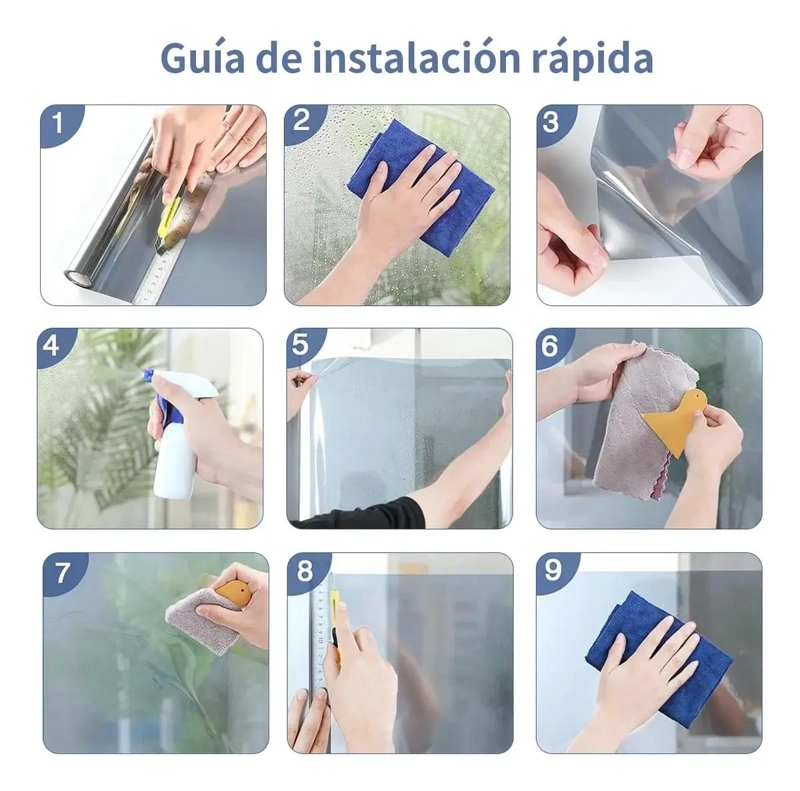 Guía de instalación rápida

1

2

3

4

5

6

7

8

9