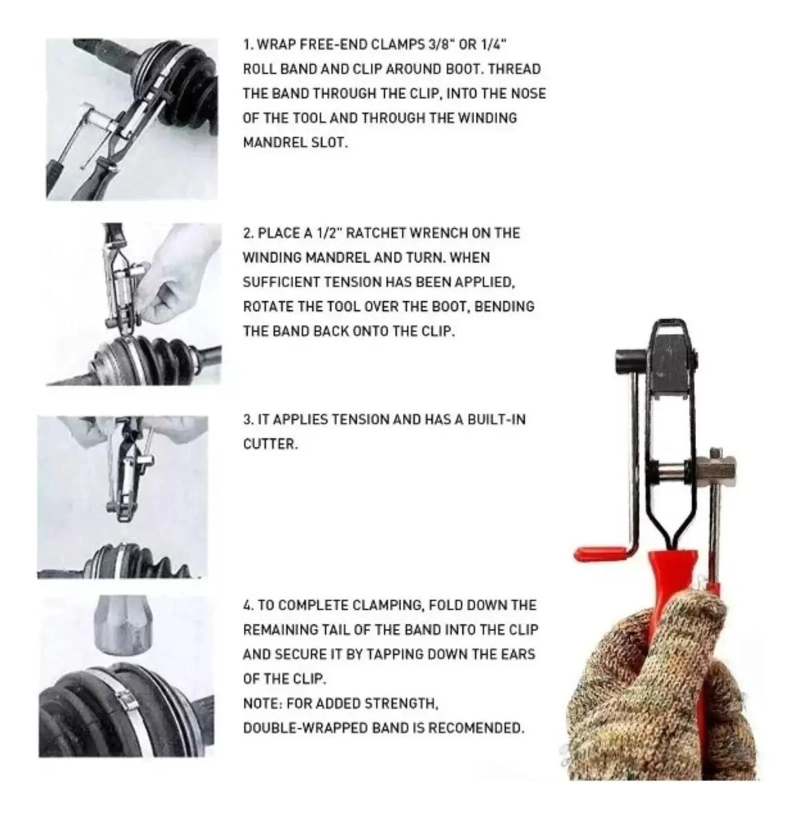 1. WRAP FREE-END CLAMPS 3/8" OR 1/4" ROLL BAND AND CLIP AROUND BOOT. THREAD THE BAND THROUGH THE CLIP, INTO THE NOSE OF THE TOOL AND THROUGH THE WINDING MANDREL SLOT.

2. PLACE A 1/2" RATCHET WRENCH ON THE WINDING MANDREL AND TURN. WHEN SUFFICIENT TENSION HAS BEEN APPLIED, ROTATE THE TOOL OVER THE BOOT, BENDING THE BAND BACK ONTO THE CLIP.

3. IT APPLIES TENSION AND HAS A BUILT-IN CUTTER.

4. TO COMPLETE CLAMPING, FOLD DOWN THE REMAINING TAIL OF THE BAND INTO THE CLIP AND SECURE IT BY TAPPING DOWN THE EARS OF THE CLIP.
NOTE: FOR ADDED STRENGTH, DOUBLE-WRAPPED BAND IS RECOMENDED.