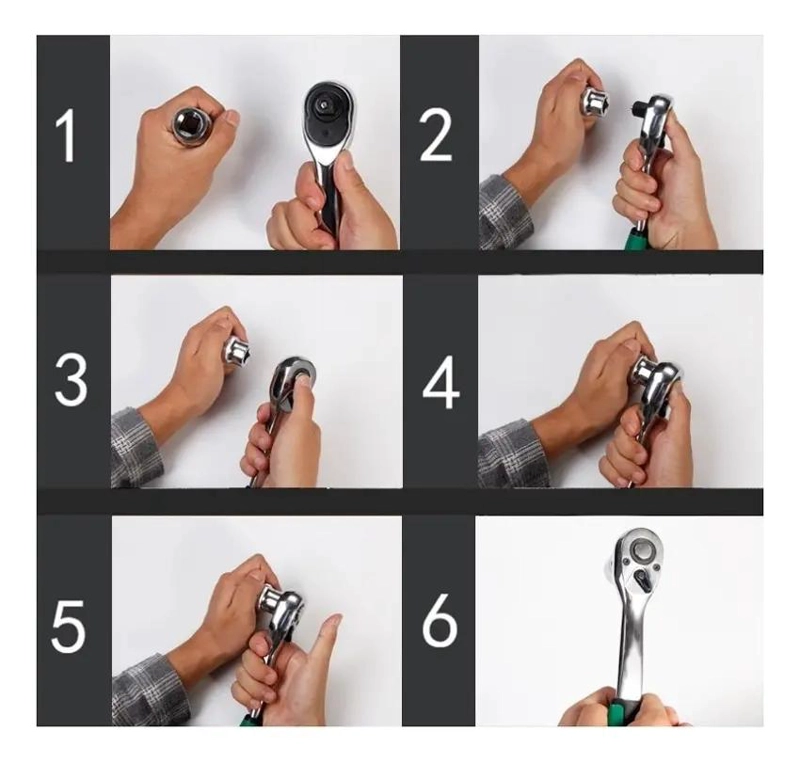 1

2

3

4

5

6