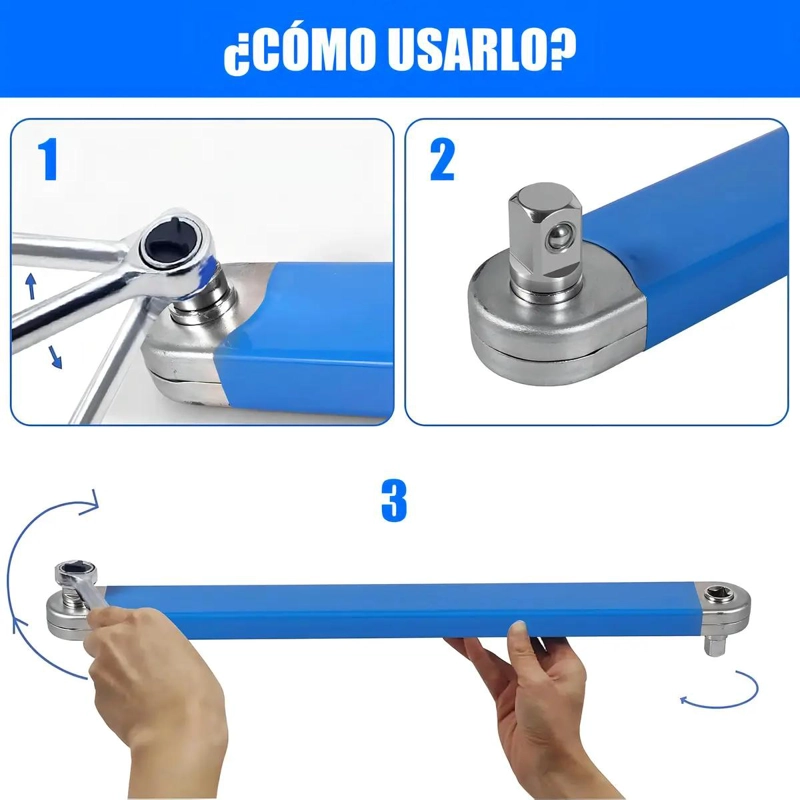 ¿CÓMO USARLO?

1

2

3