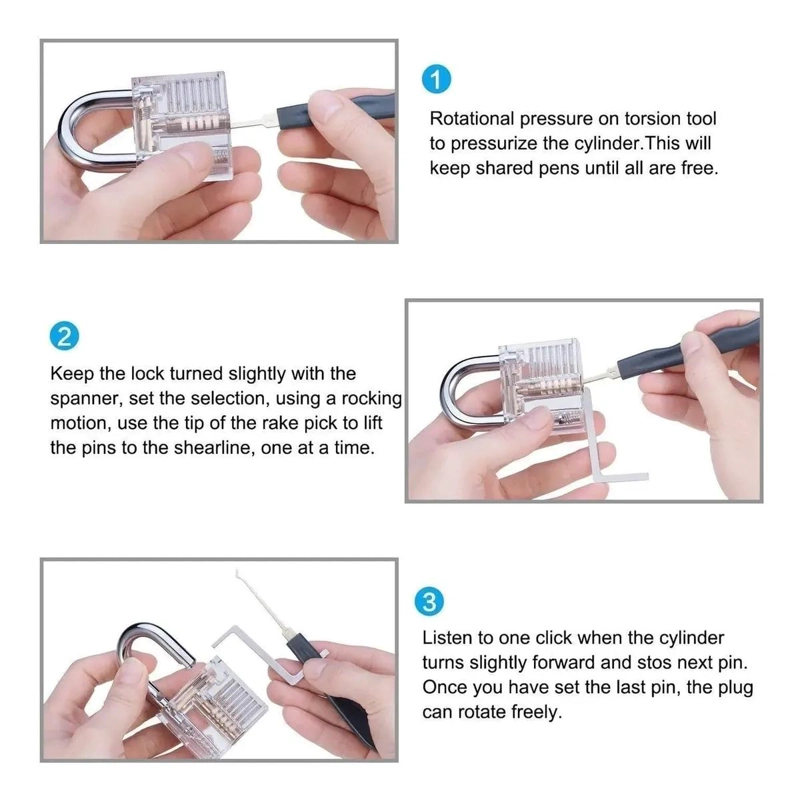 1

Rotational pressure on torsion tool to pressurize the cylinder.This will keep shared pens until all are free.

2

Keep the lock turned slightly with the spanner, set the selection, using a rocking motion, use the tip of the rake pick to lift the pins to the shearline, one at a time.

3

Listen to one click when the cylinder turns slightly forward and stos next pin. Once you have set the last pin, the plug can rotate freely.