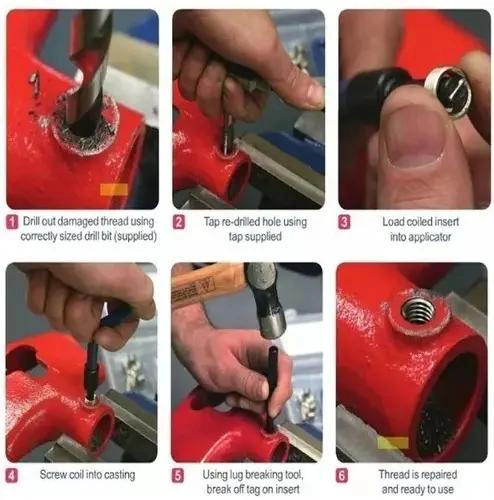 1 Drill out damaged thread using correctly sized drill bit (supplied)

2 Tap re-drilled hole using tap supplied

3 Load coiled insert into applicator

4 Screw coil into casting

5 Using lug breaking tool, break off tag on insert

6 Thread is repaired and ready to use