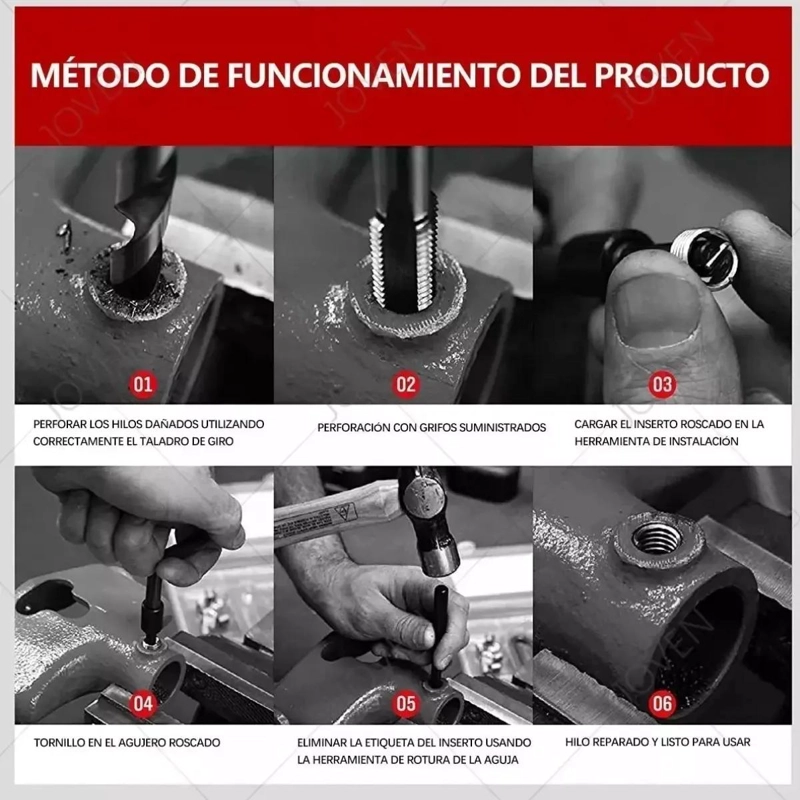 MÉTODO DE FUNCIONAMIENTO DEL PRODUCTO

01

PERFORAR LOS HILOS DAÑADOS UTILIZANDO CORRECTAMENTE EL TALADRO DE GIRO

02

PERFORACIÓN CON GRIFOS SUMINISTRADOS

03

CARGAR EL INSERTO ROSCADO EN LA HERRAMIENTA DE INSTALACIÓN

04

TORNILLO EN EL AGUJERO ROSCADO

05

ELIMINAR LA ETIQUETA DEL INSERTO USANDO LA HERRAMIENTA DE ROTURA DE LA AGUJA

06

HILO REPARADO Y LISTO PARA USAR

JOVEN