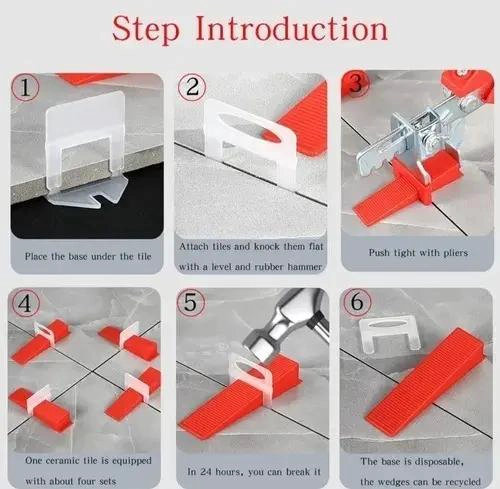 Step Introduction

1

Place the base under the tile

2

Attach tiles and knock them flat with a level and rubber hammer

3

Push tight with pliers

4

One ceramic tile is equipped with about four sets

5

In 24 hours, you can break it

6

The base is disposable, the wedges can be recycled