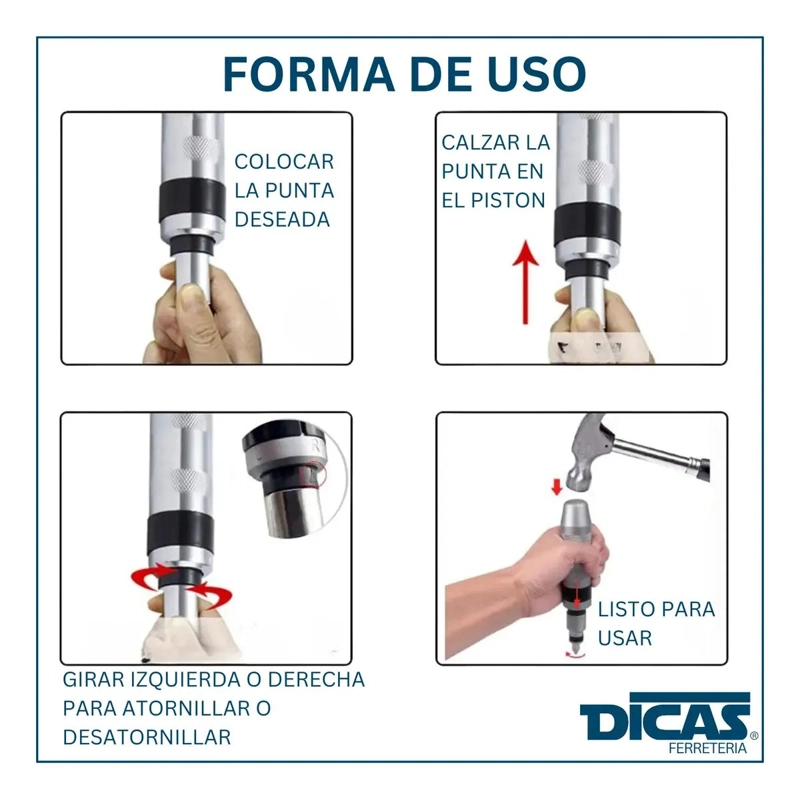 FORMA DE USO

COLOCAR LA PUNTA DESEADA

CALZAR LA PUNTA EN EL PISTON

GIRAR IZQUIERDA O DERECHA PARA ATORNILLAR O DESATORNILLAR

LISTO PARA USAR

DICAS®
FERRETERIA