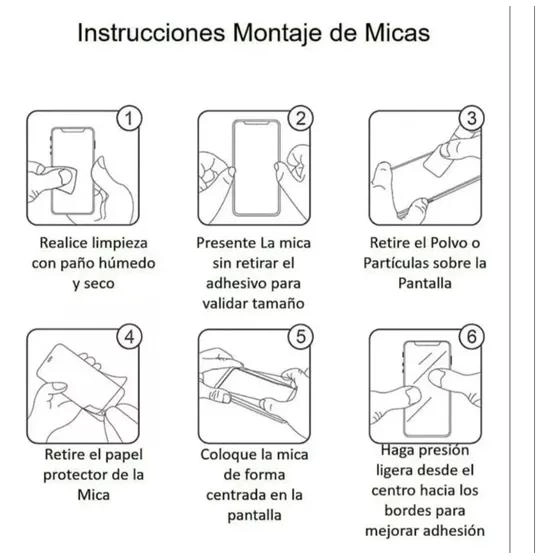 Instrucciones Montaje de Micas

1

Realice limpieza con paño húmedo y seco

2

Presente La mica sin retirar el adhesivo para validar tamaño

3

Retire el Polvo o Partículas sobre la Pantalla

4

Retire el papel protector de la Mica

5

Coloque la mica de forma centrada en la pantalla

6

Haga presión ligera desde el centro hacia los bordes para mejorar adhesión