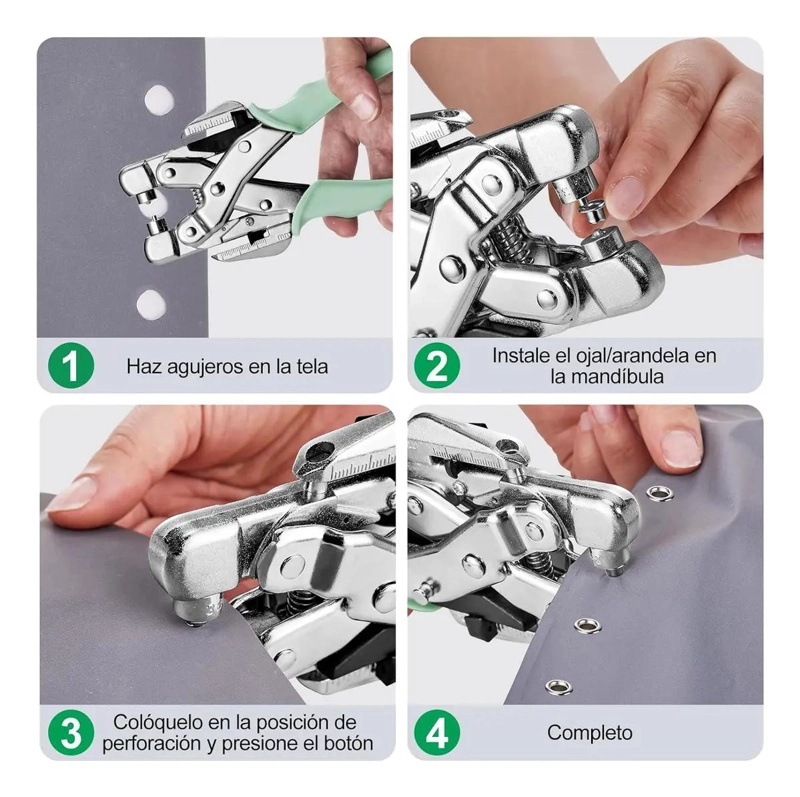 1 Haz agujeros en la tela

2 Instale el ojal/arandela en la mandíbula

3 Colóquelo en la posición de perforación y presione el botón

4 Completo