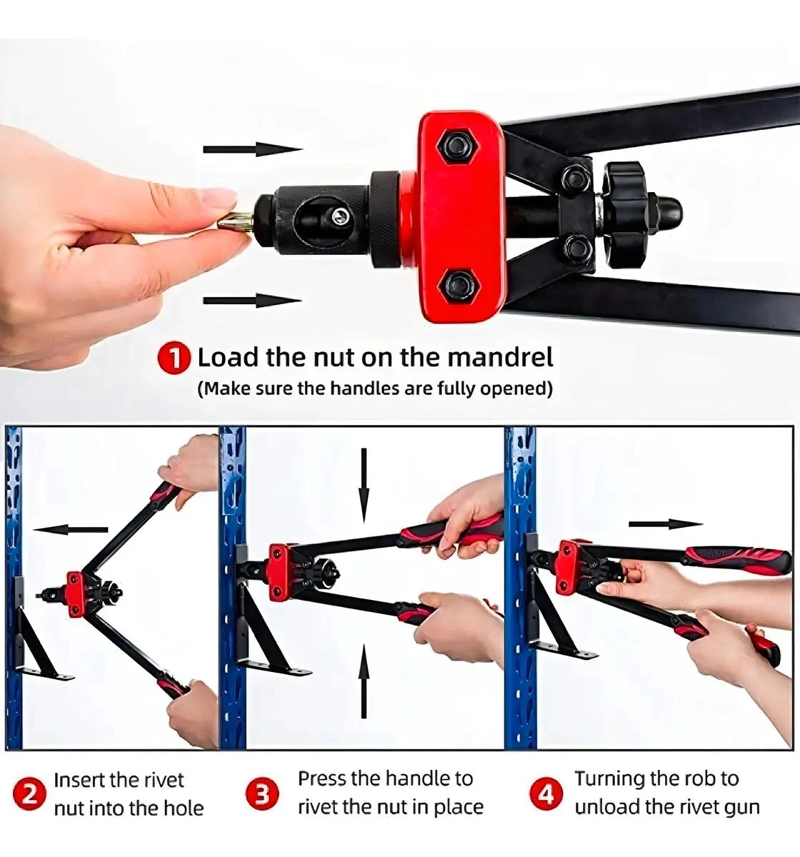 1 Load the nut on the mandrel
(Make sure the handles are fully opened)

2 Insert the rivet nut into the hole

3 Press the handle to rivet the nut in place

4 Turning the rob to unload the rivet gun