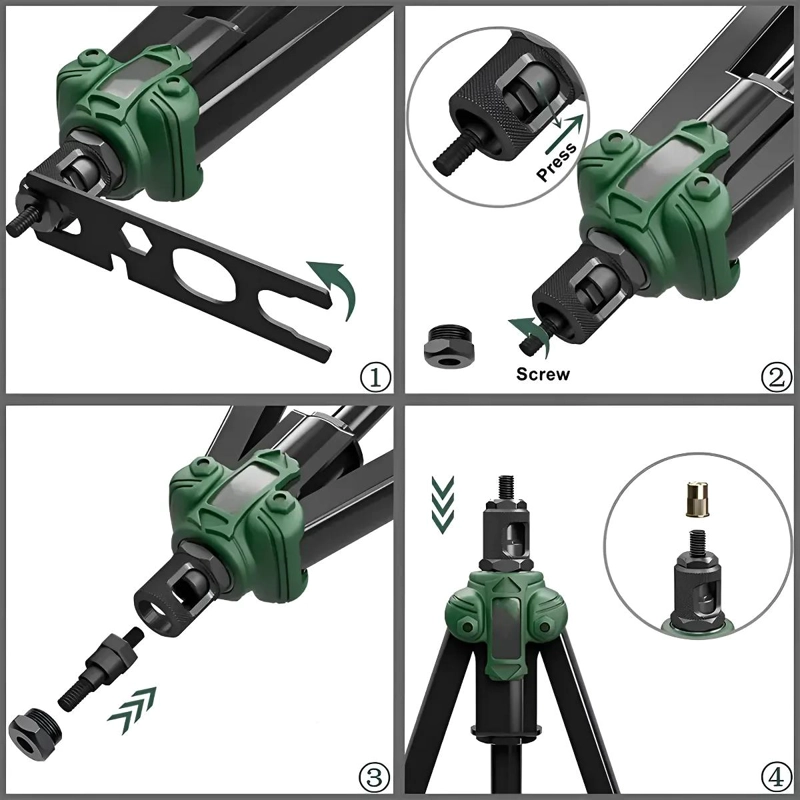 ①

Press

Screw

②

③

④