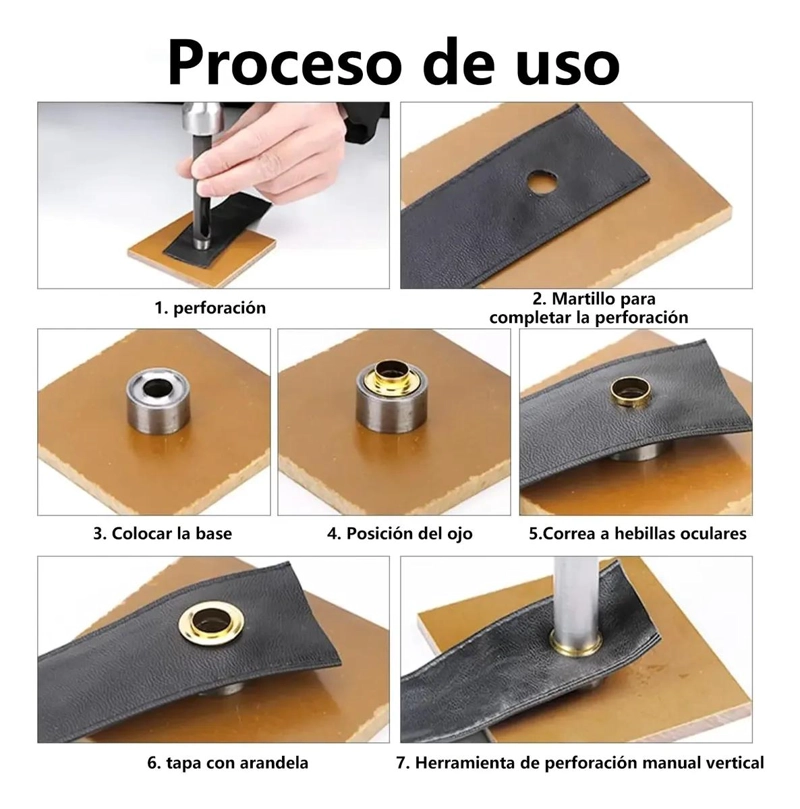 Proceso de uso

1. perforación

2. Martillo para completar la perforación

3. Colocar la base

4. Posición del ojo

5.Correa a hebillas oculares

6. tapa con arandela

7. Herramienta de perforación manual vertical