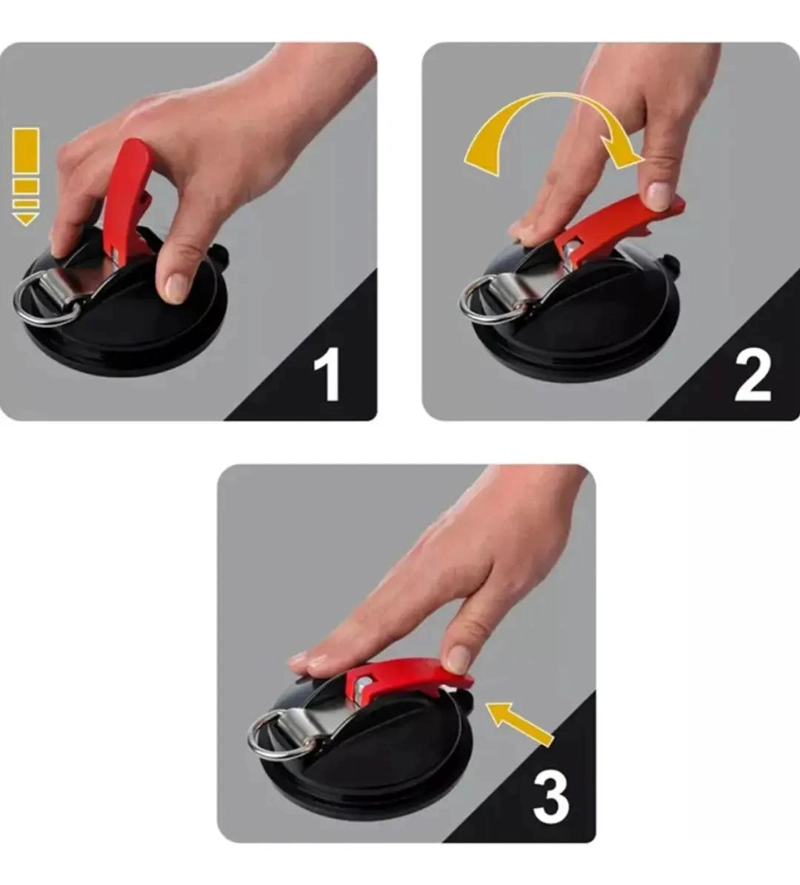 1

2

3