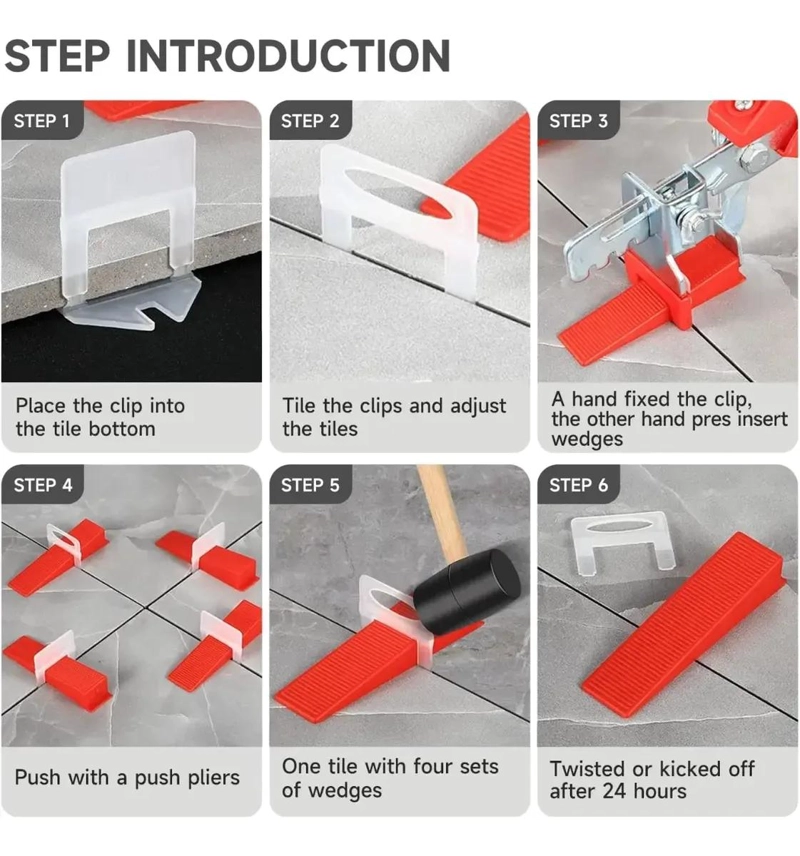 STEP INTRODUCTION

STEP 1

Place the clip into the tile bottom

STEP 2

Tile the clips and adjust the tiles

STEP 3

A hand fixed the clip, the other hand pres insert wedges

STEP 4

Push with a push pliers

STEP 5

One tile with four sets of wedges

STEP 6

Twisted or kicked off after 24 hours