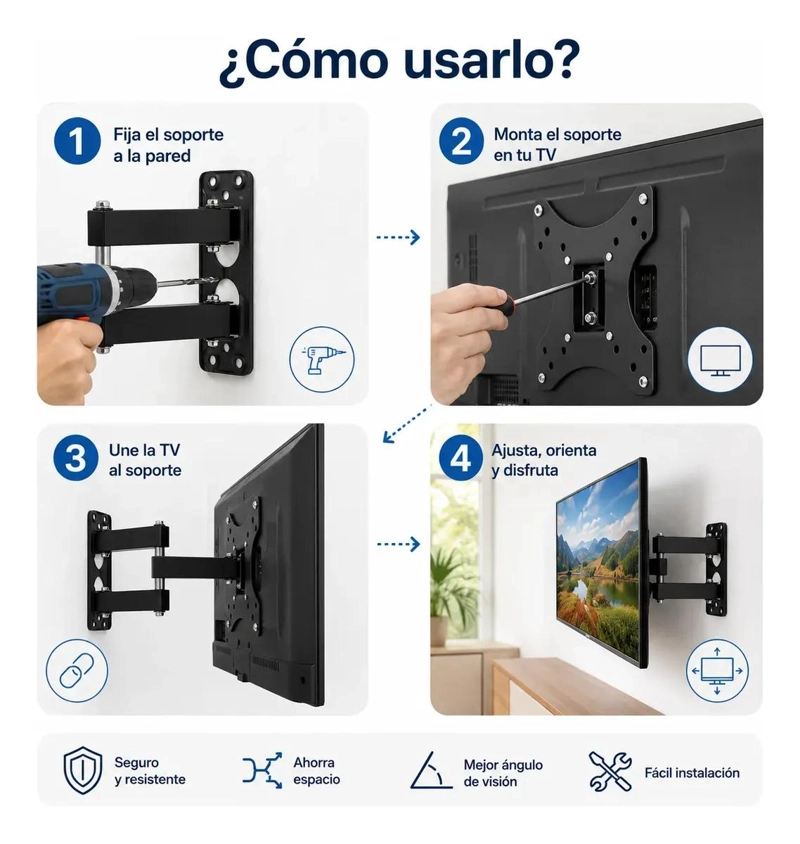 ¿Cómo usarlo?

1 Fija el soporte a la pared

2 Monta el soporte en tu TV

3 Une la TV al soporte

4 Ajusta, orienta y disfruta

Seguro y resistente

Ahorra espacio

Mejor ángulo de visión

Fácil instalación