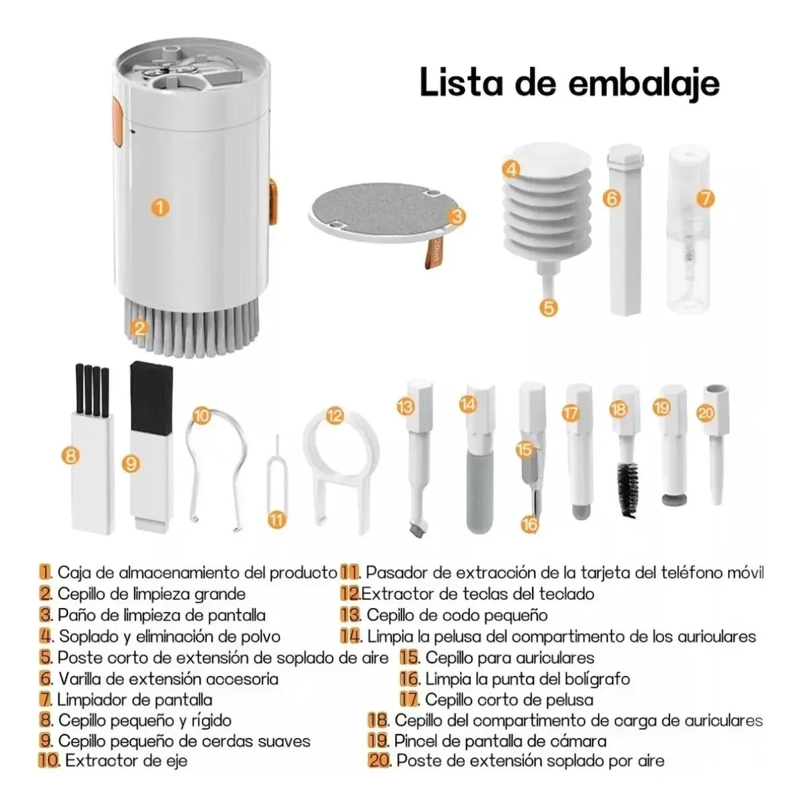 Lista de embalaje

1
2
3
4
5
6
7
8
9
10
11
12
13
14
15
16
17
18
19
20

1. Caja de almacenamiento del producto
2. Cepillo de limpieza grande
3. Paño de limpieza de pantalla
4. Soplado y eliminación de polvo
5. Poste corto de extensión de soplado de aire
6. Varilla de extensión accesoria
7. Limpiador de pantalla
8. Cepillo pequeño y rígido
9. Cepillo pequeño de cerdas suaves
10. Extractor de eje

11. Pasador de extracción de la tarjeta del teléfono móvil
12.Extractor de teclas del teclado
13. Cepillo de codo pequeño
14. Limpia la pelusa del compartimento de los auriculares
15. Cepillo para auriculares
16. Limpia la punta del bolígrafo
17. Cepillo corto de pelusa
18. Cepillo del compartimento de carga de auriculares
19. Pincel de pantalla de cámara
20. Poste de extensión soplado por aire