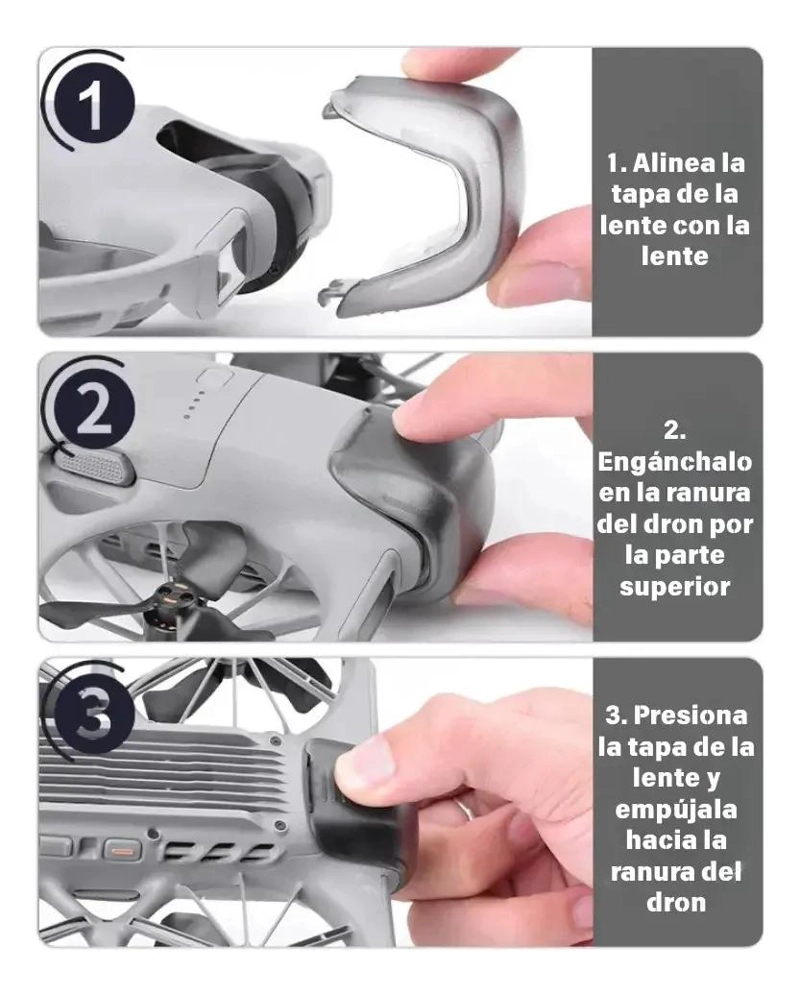 1

1. Alinea la tapa de la lente con la lente

2

2. Engánchalo en la ranura del dron por la parte superior

3

3. Presiona la tapa de la lente y empújala hacia la ranura del dron