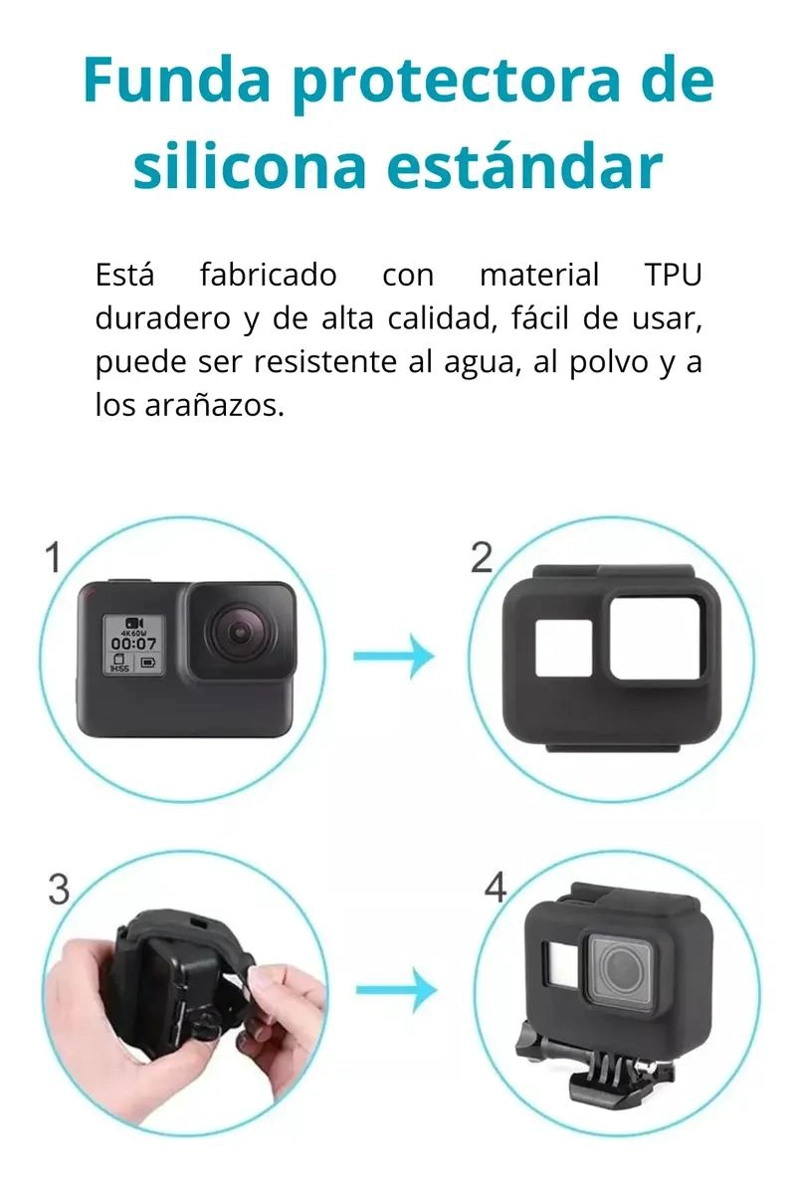 Funda protectora de silicona estándar

Está fabricado con material TPU duradero y de alta calidad, fácil de usar, puede ser resistente al agua, al polvo y a los arañazos.

1

4K60W
00:07
1H55

2

3

4