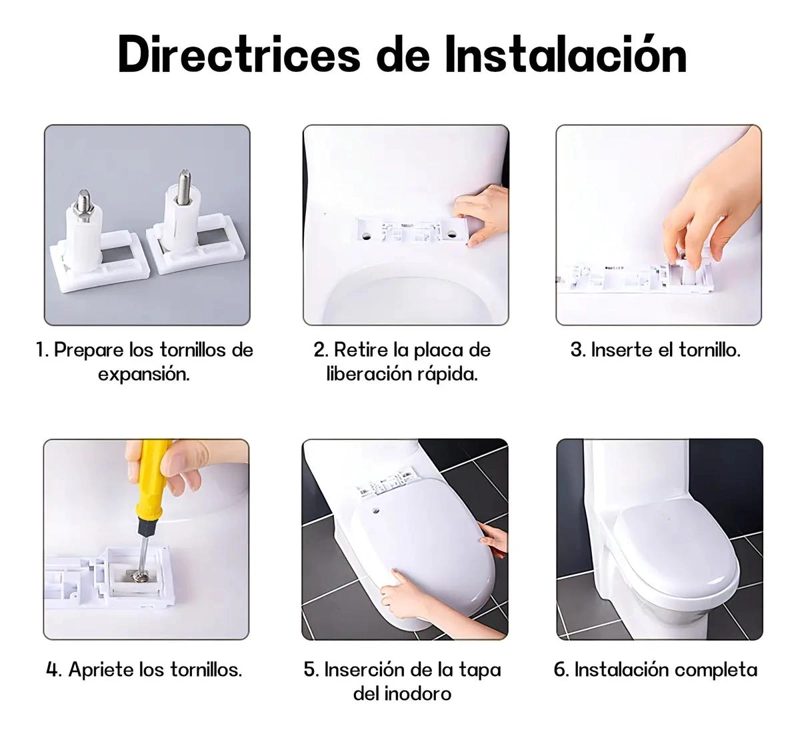 Directrices de Instalación

1. Prepare los tornillos de expansión.

2. Retire la placa de liberación rápida.

3. Inserte el tornillo.

4. Apriete los tornillos.

5. Inserción de la tapa del inodoro

6. Instalación completa