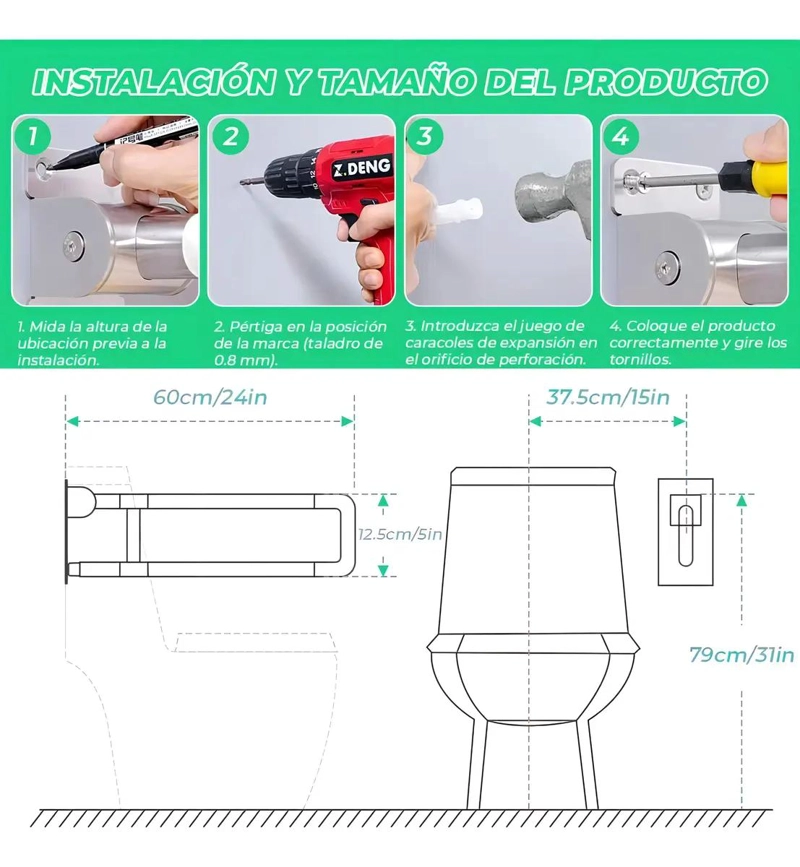 INSTALACIÓN Y TAMAÑO DEL PRODUCTO

1

2

Z.DENG

3

4

1. Mida la altura de la ubicación previa a la instalación.

2. Pértiga en la posición de la marca (taladro de 0.8 mm).

3. Introduzca el juego de caracoles de expansión en el orificio de perforación.

4. Coloque el producto correctamente y gire los tornillos.

60cm/24in

12.5cm/5in

37.5cm/15in

79cm/31in