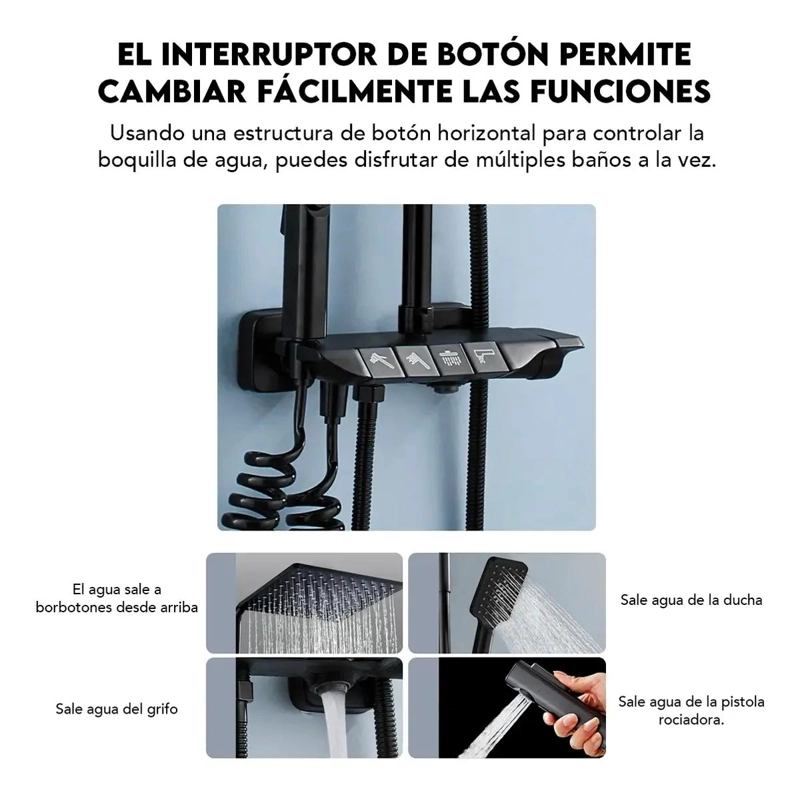 EL INTERRUPTOR DE BOTÓN PERMITE CAMBIAR FÁCILMENTE LAS FUNCIONES

Usando una estructura de botón horizontal para controlar la boquilla de agua, puedes disfrutar de múltiples baños a la vez.

El agua sale a borbotones desde arriba

Sale agua de la ducha

Sale agua del grifo

Sale agua de la pistola rociadora.