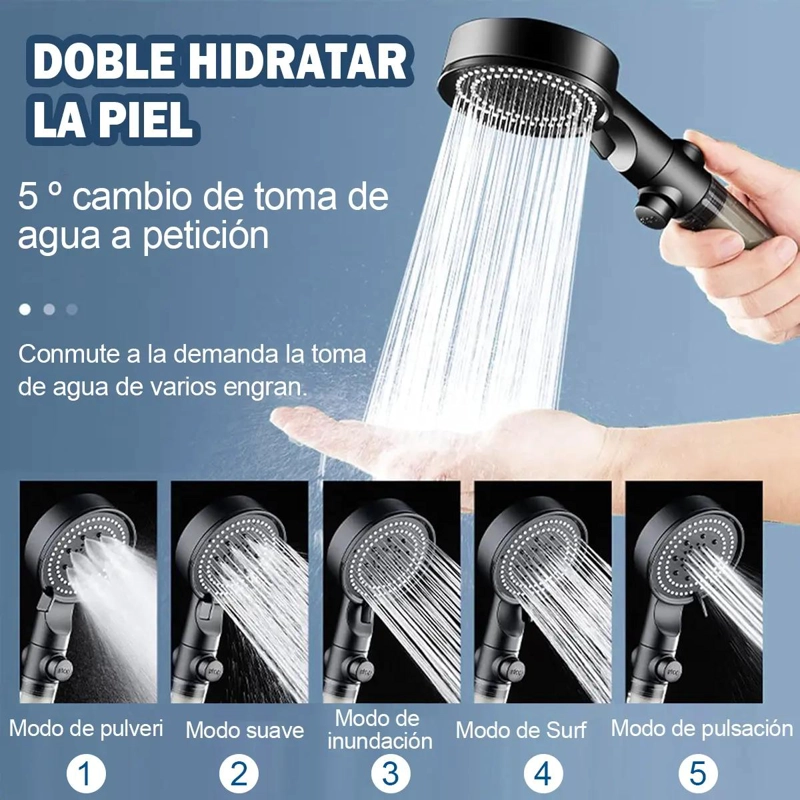 DOBLE HIDRATAR LA PIEL

5 º cambio de toma de agua a petición

Conmute a la demanda la toma de agua de varios engran.

Modo de pulveri
1

Modo suave
2

Modo de inundación
3

Modo de Surf
4

Modo de pulsación
5