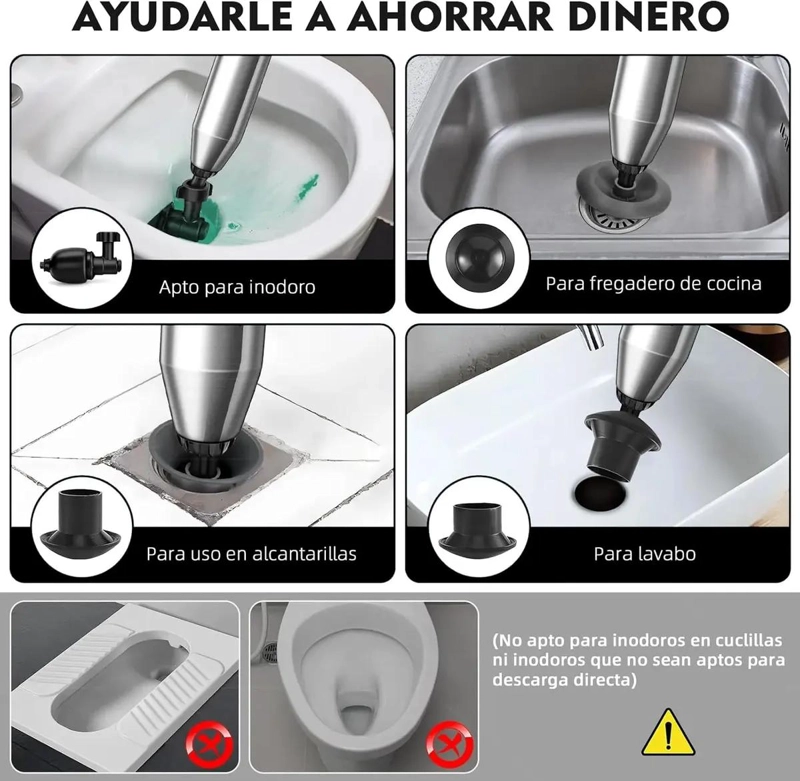 AYUDARLE A AHORRAR DINERO

Apto para inodoro

Para fregadero de cocina

Para uso en alcantarillas

Para lavabo

(No apto para inodoros en cuclillas ni inodoros que no sean aptos para descarga directa)