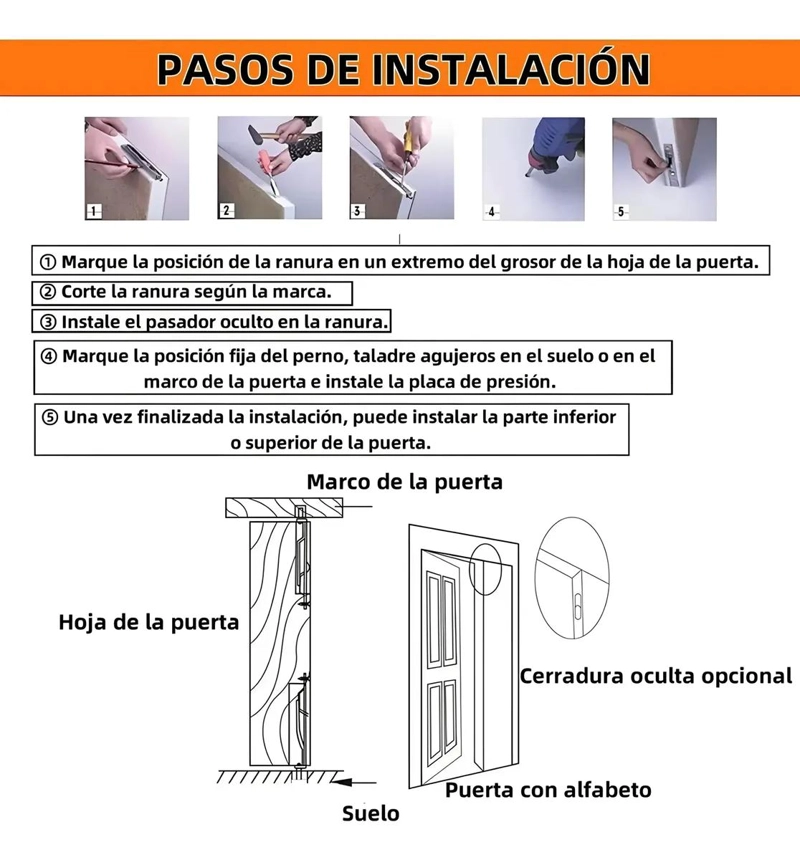 PASOS DE INSTALACIÓN

1

2

3

4

5

① Marque la posición de la ranura en un extremo del grosor de la hoja de la puerta.

② Corte la ranura según la marca.

③ Instale el pasador oculto en la ranura.

④ Marque la posición fija del perno, taladre agujeros en el suelo o en el marco de la puerta e instale la placa de presión.

⑤ Una vez finalizada la instalación, puede instalar la parte inferior o superior de la puerta.

Marco de la puerta

Hoja de la puerta

Cerradura oculta opcional

Puerta con alfabeto

Suelo