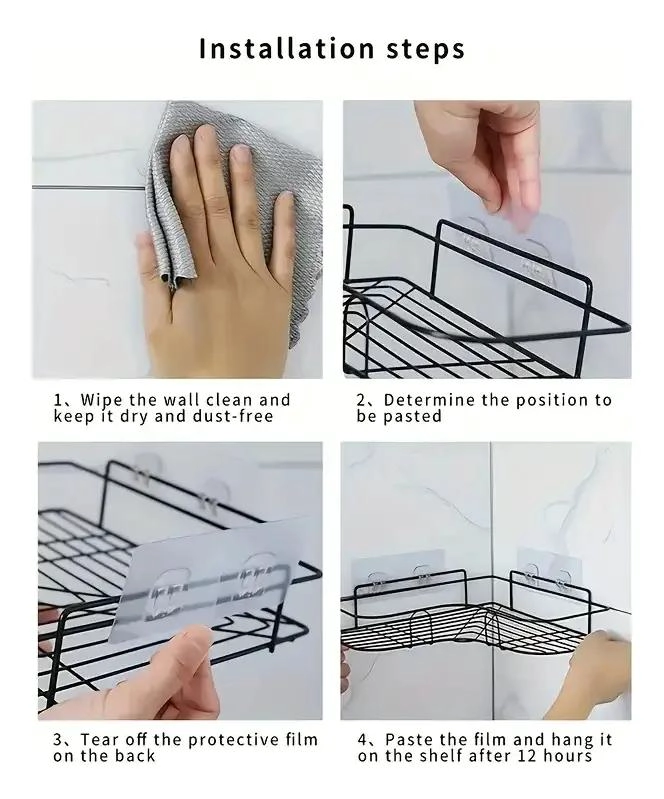 Installation steps

1、Wipe the wall clean and keep it dry and dust-free

2、Determine the position to be pasted

3、Tear off the protective film on the back

4、Paste the film and hang it on the shelf after 12 hours