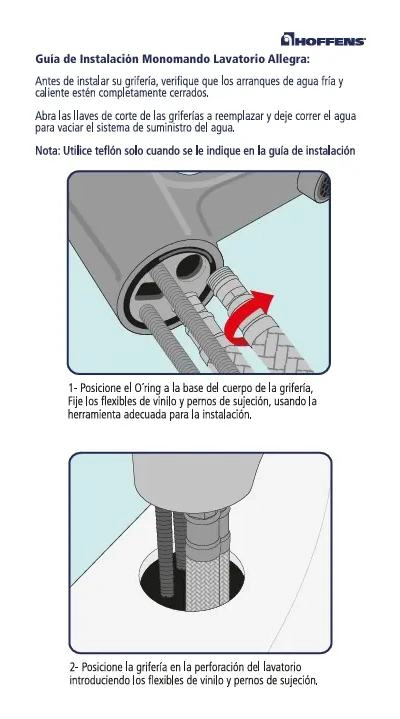 HOFFENS

Guía de Instalación Monomando Lavatorio Allegra:

Antes de instalar su grifería, verifique que los arranques de agua fría y caliente estén completamente cerrados.

Abra las llaves de corte de las griferías a reemplazar y deje correr el agua para vaciar el sistema de suministro del agua.

Nota: Utilice teflón solo cuando se le indique en la guía de instalación

1- Posicione el O´ring a la base del cuerpo de la grifería, Fije los flexibles de vinilo y pernos de sujeción, usando la herramienta adecuada para la instalación.

2- Posicione la grifería en la perforación del lavatorio introduciendo los flexibles de vinilo y pernos de sujeción.