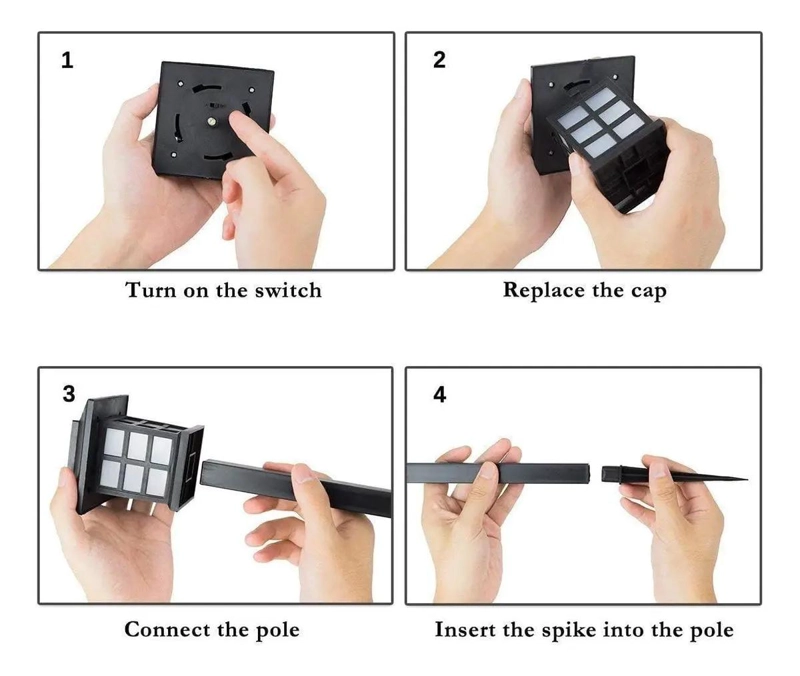 1

Turn on the switch

2

Replace the cap

3

Connect the pole

4

Insert the spike into the pole