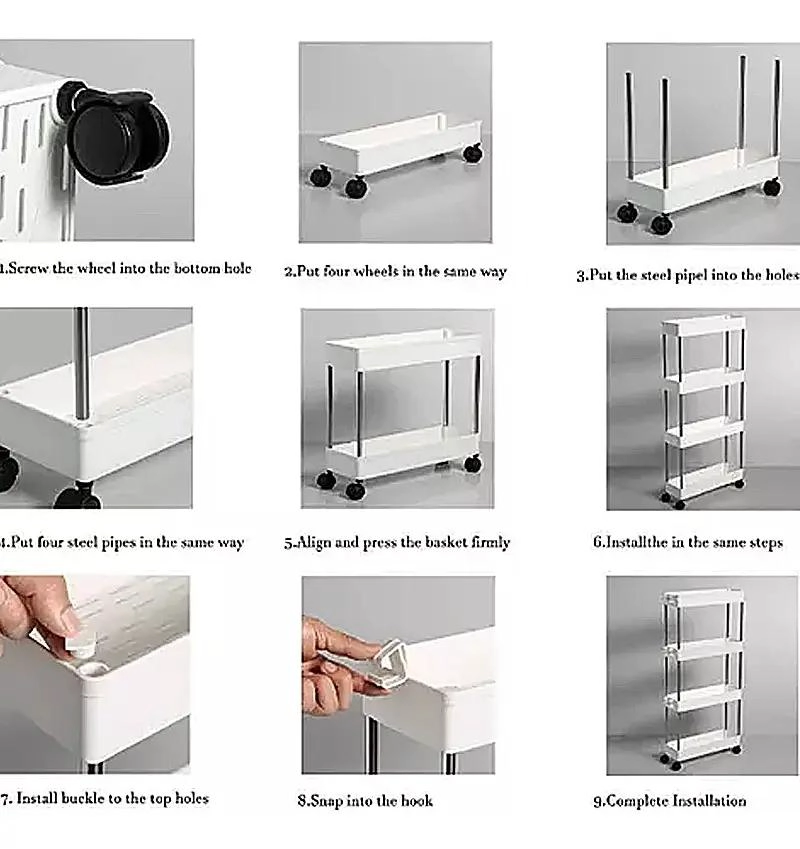 1.Screw the wheel into the bottom hole

2.Put four wheels in the same way

3.Put the steel pipel into the holes

4.Put four steel pipes in the same way

5.Align and press the basket firmly

6.Installthe in the same steps

7. Install buckle to the top holes

8.Snap into the hook

9.Complete Installation